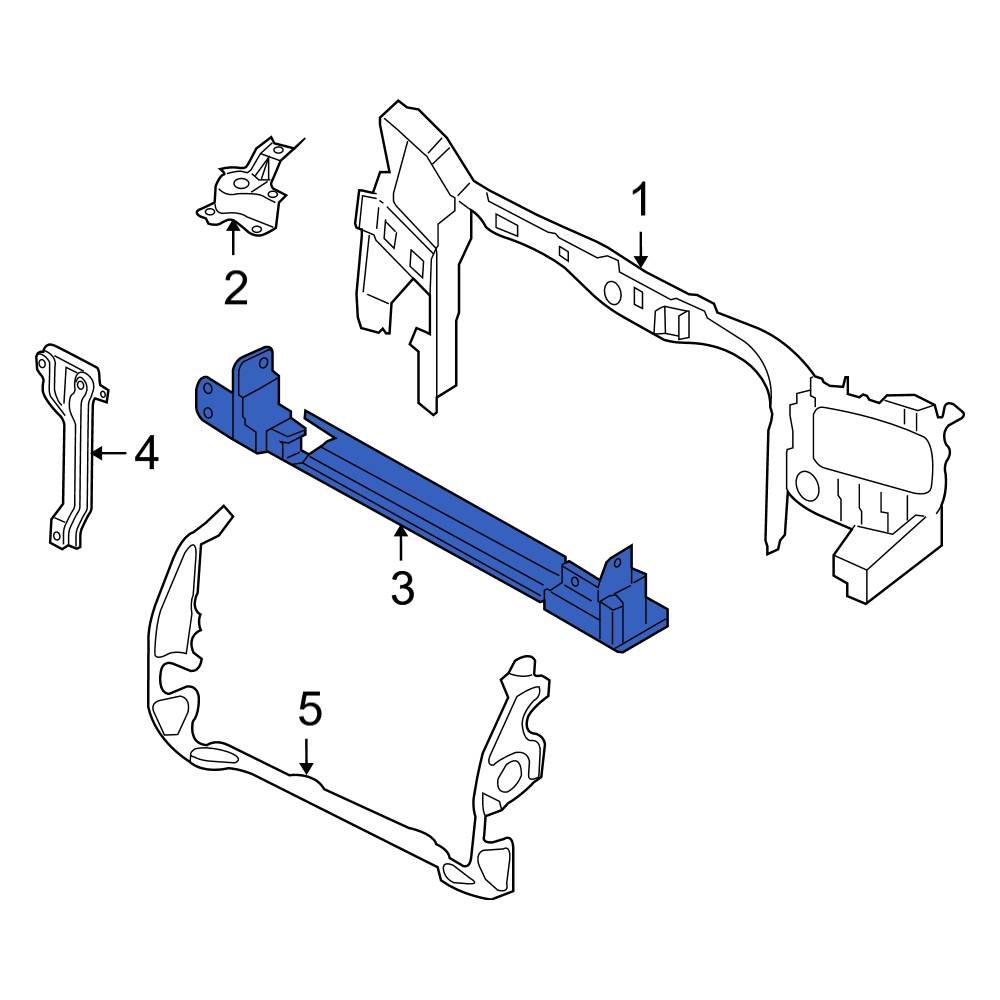 1
2
4
3
5