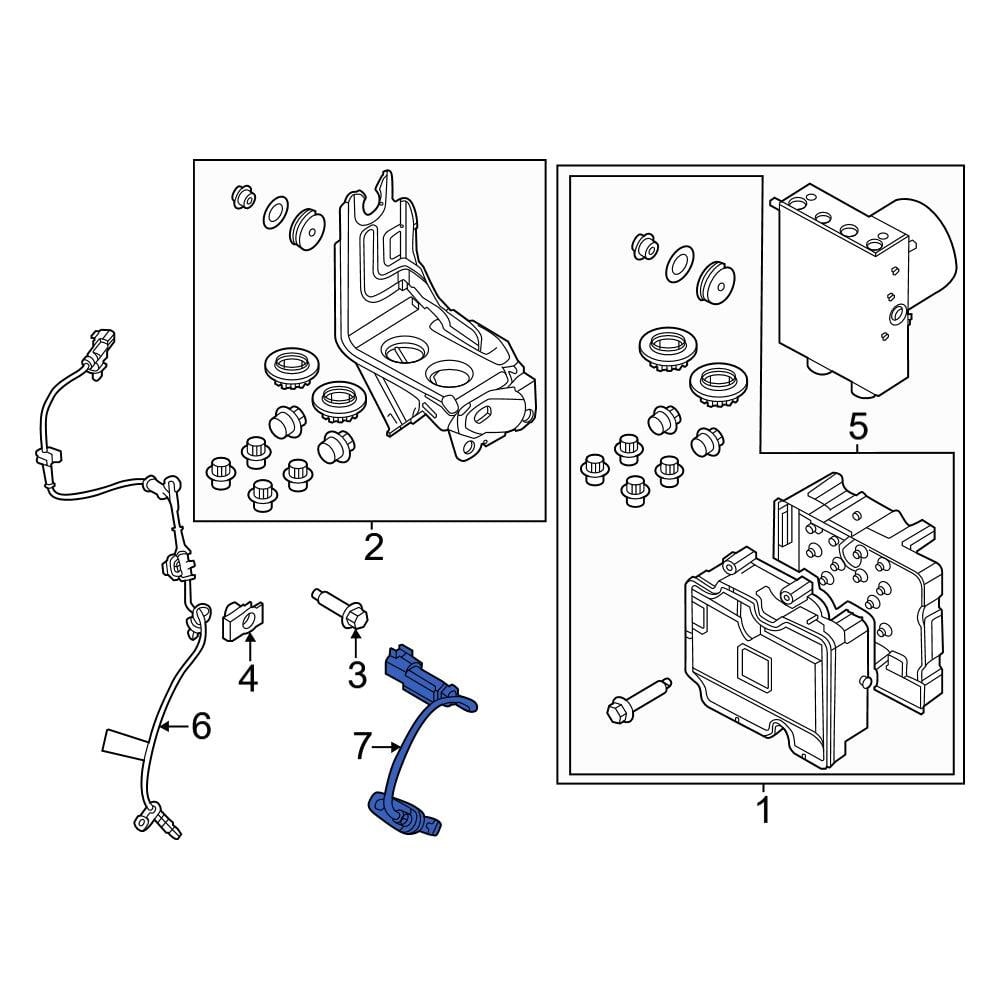 5
2
4
3
6
7
1