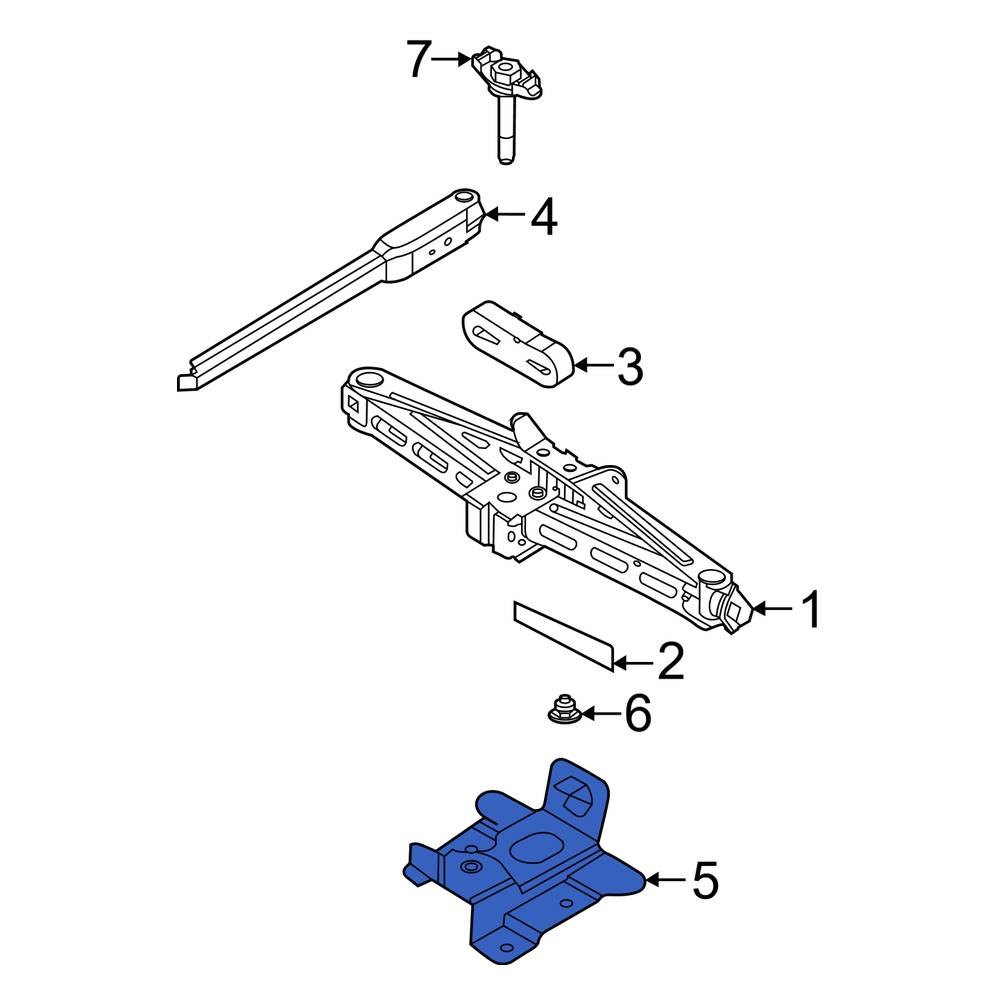 7
4
3
1
2
6
5