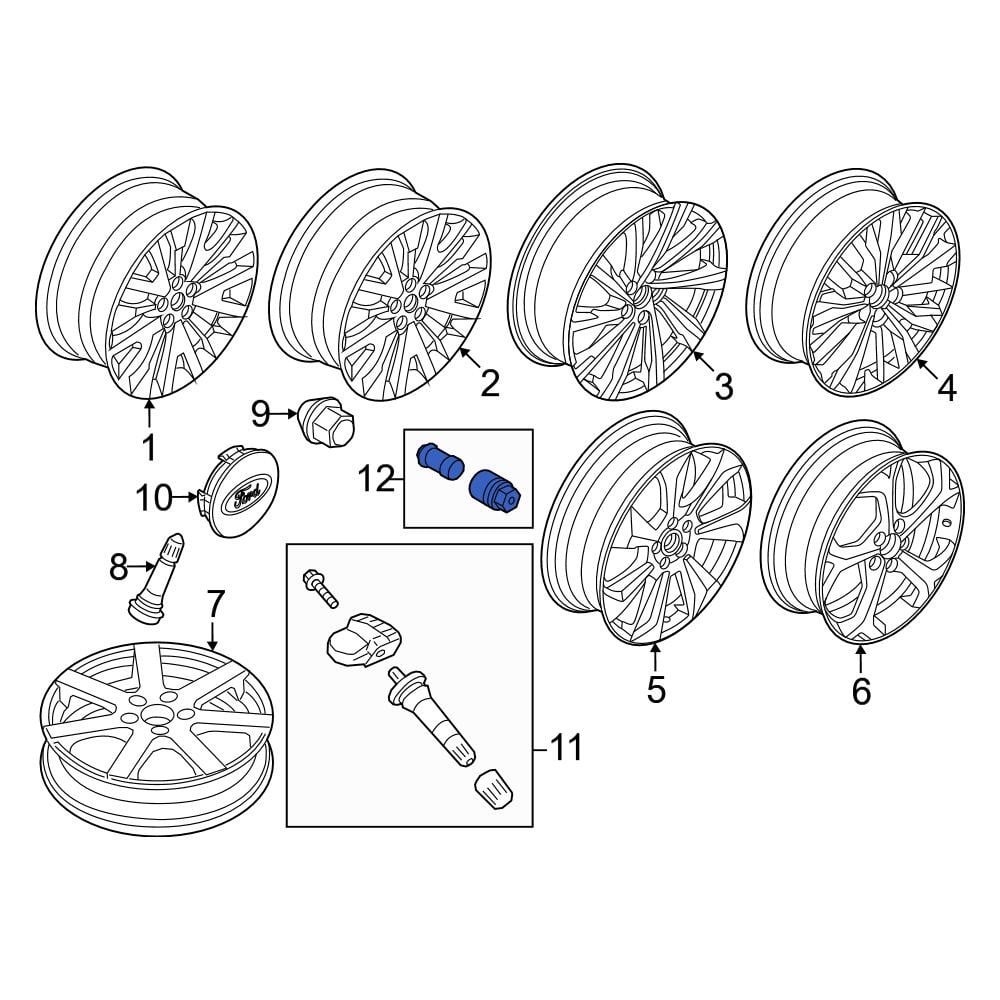 1
2
3
4
9
12
10
Ford
8
7
5
6
11