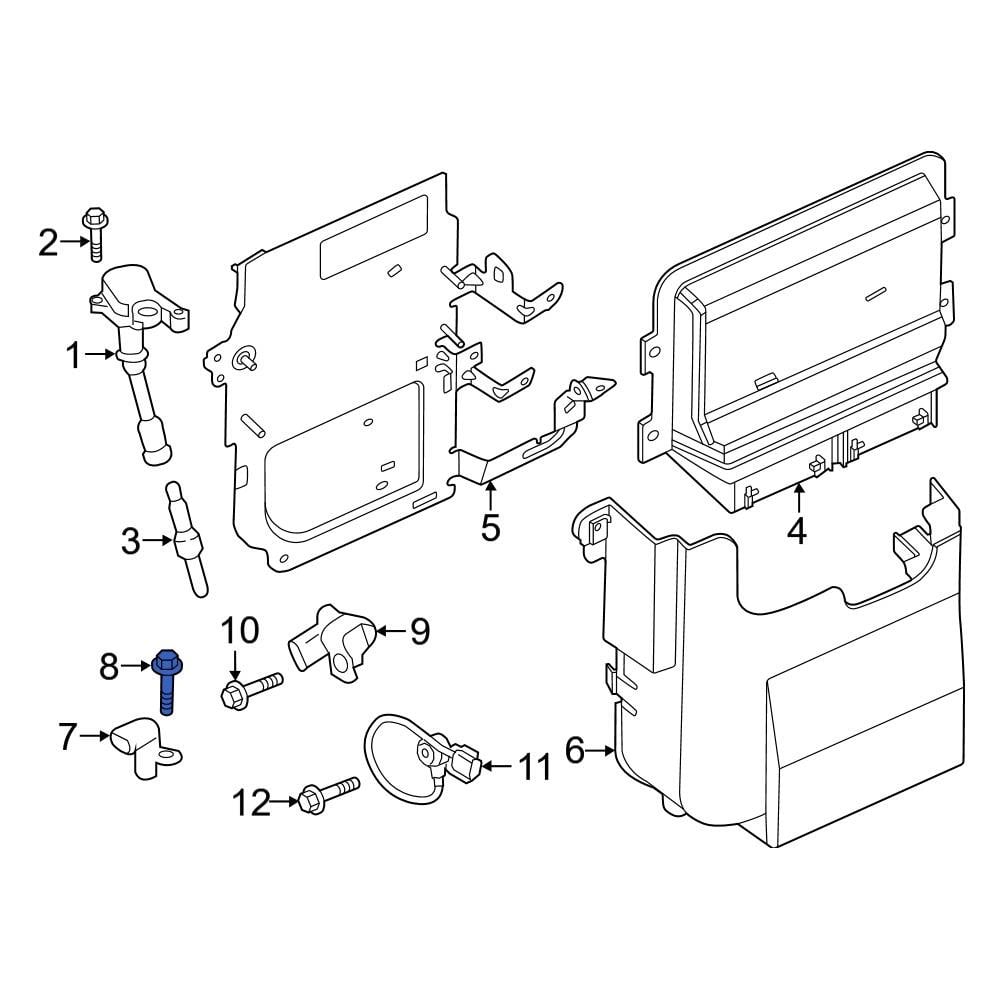 2
1
3
5
4
10
9
8
7
11
6
12