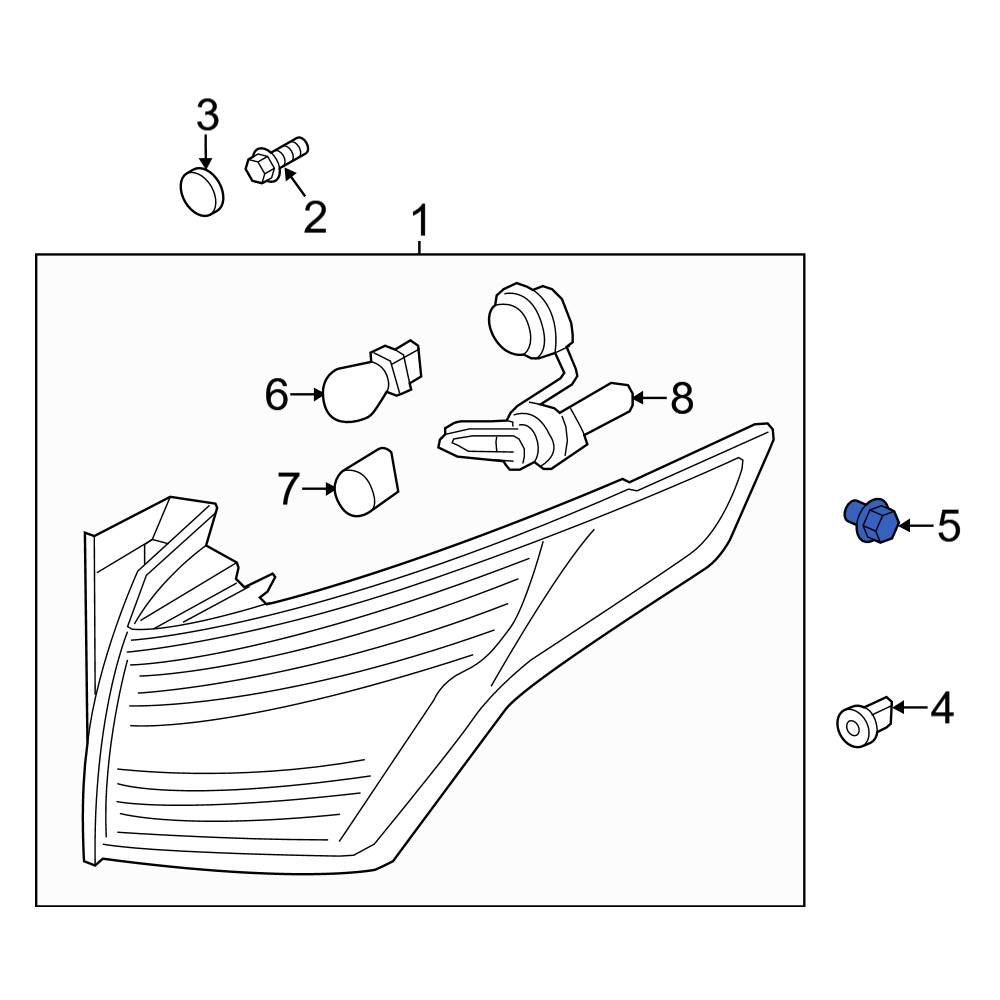 3
2
1
6
8
7
5
4