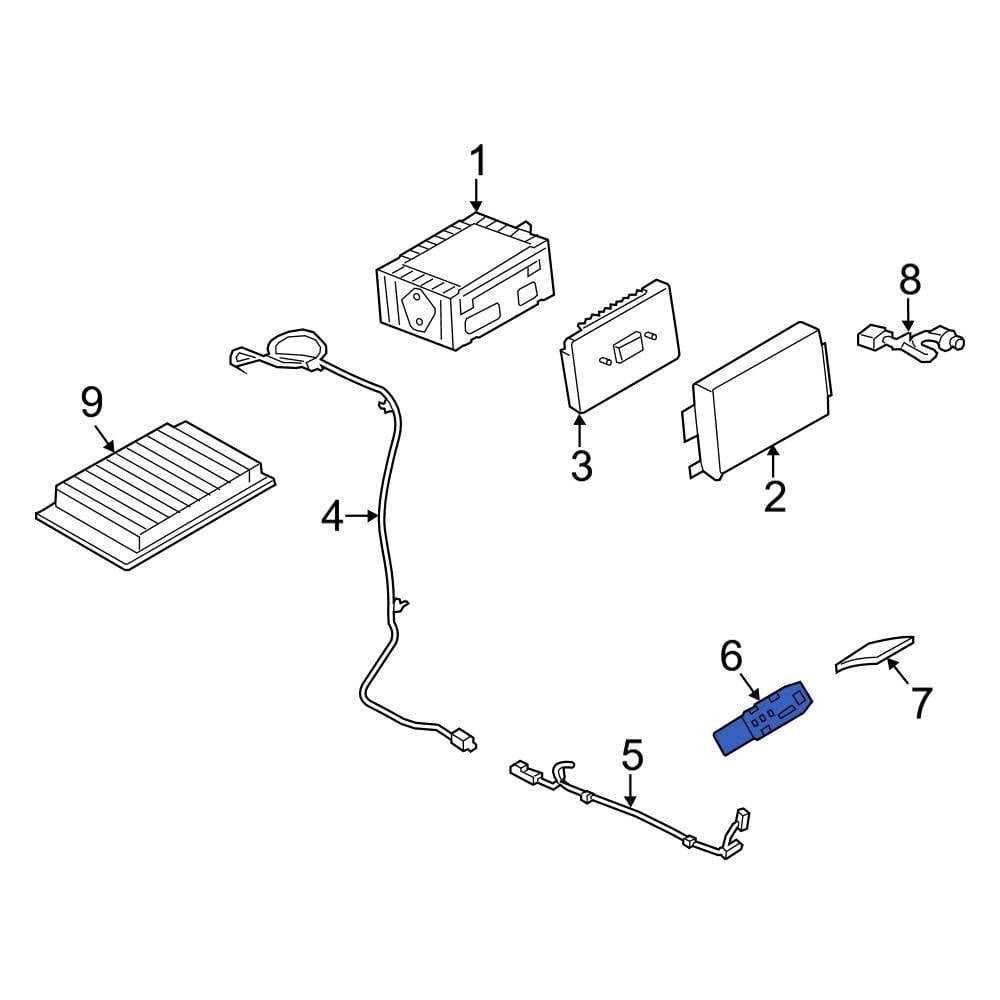 1

8

9

3

2

4

6

7

5