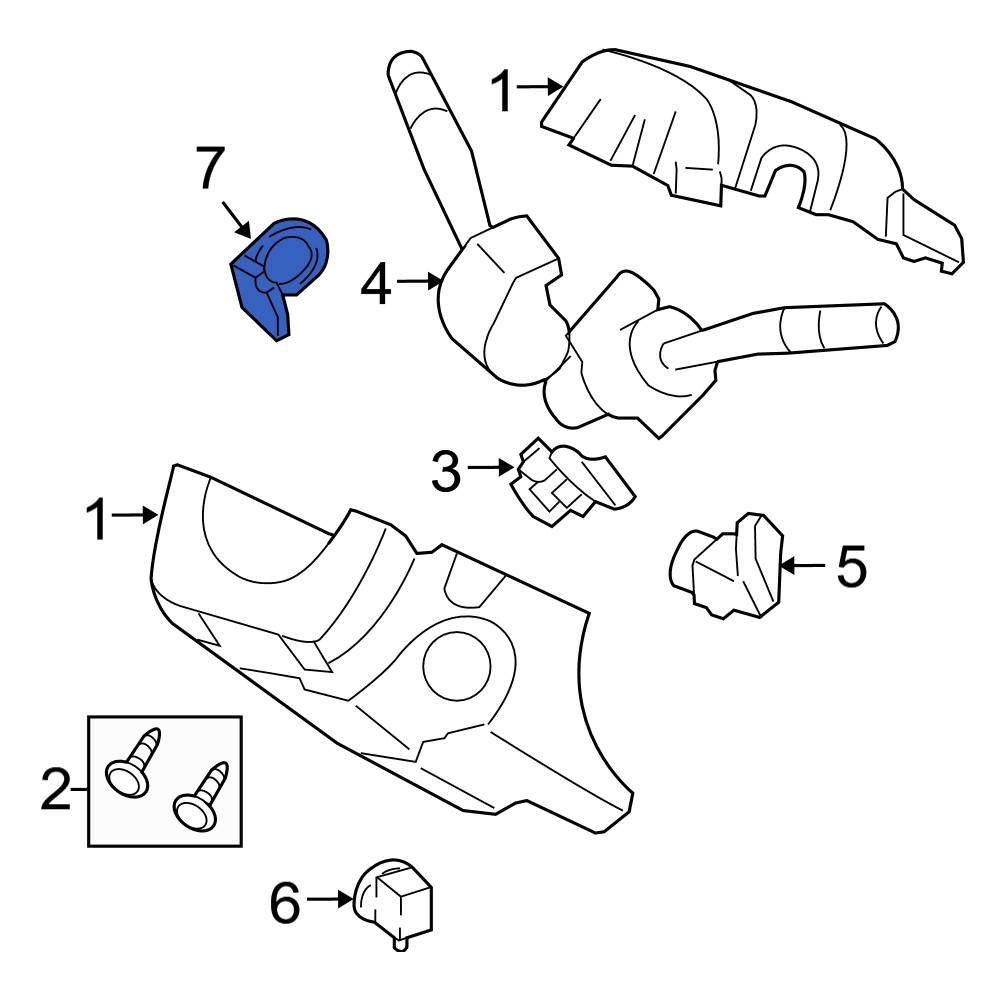 1
7
4
3
1
5
2
6