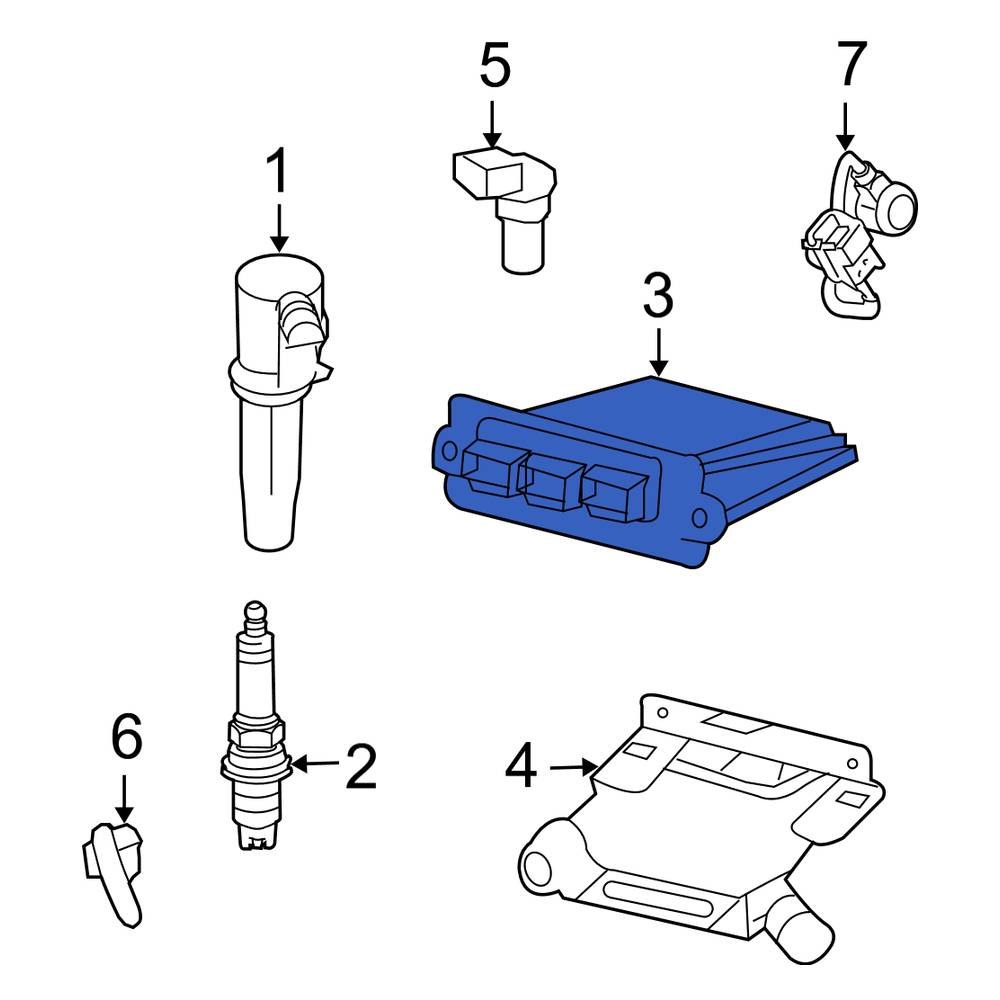 5
7
1
3
6
2
4