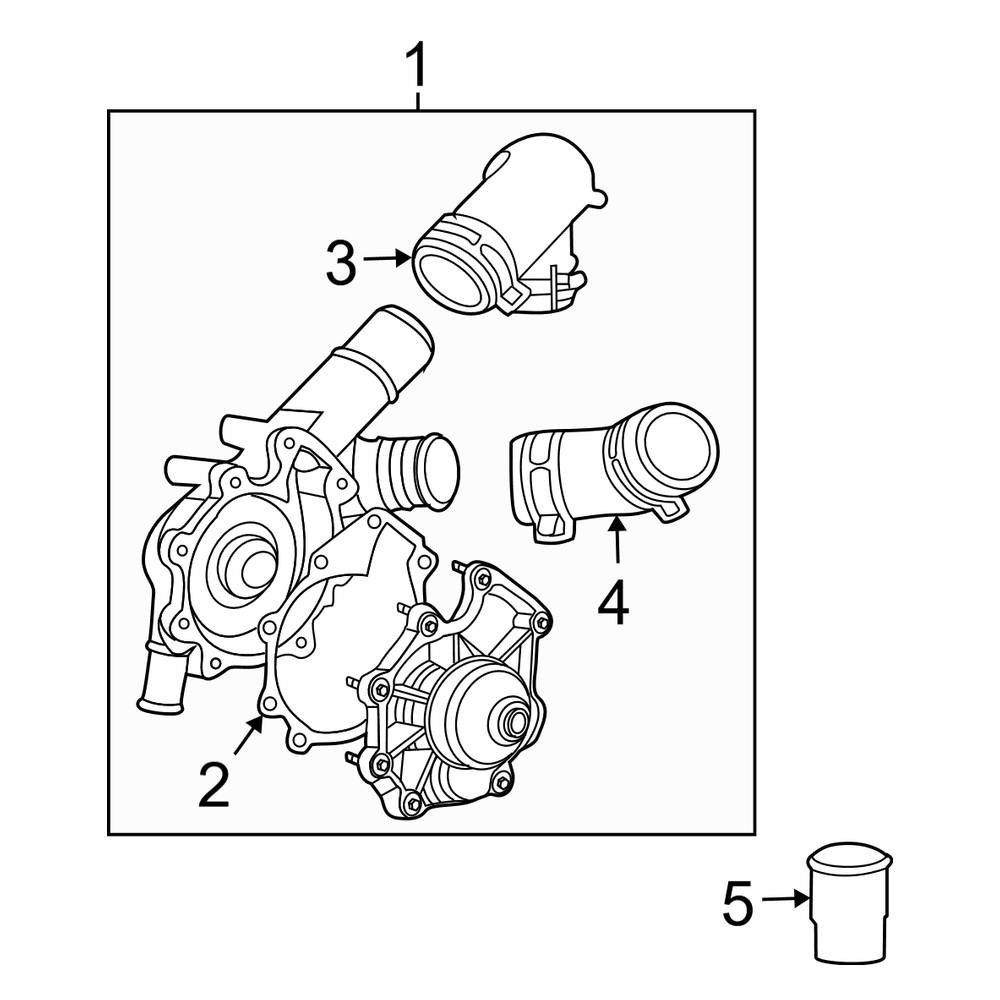 1
3
4
2
5