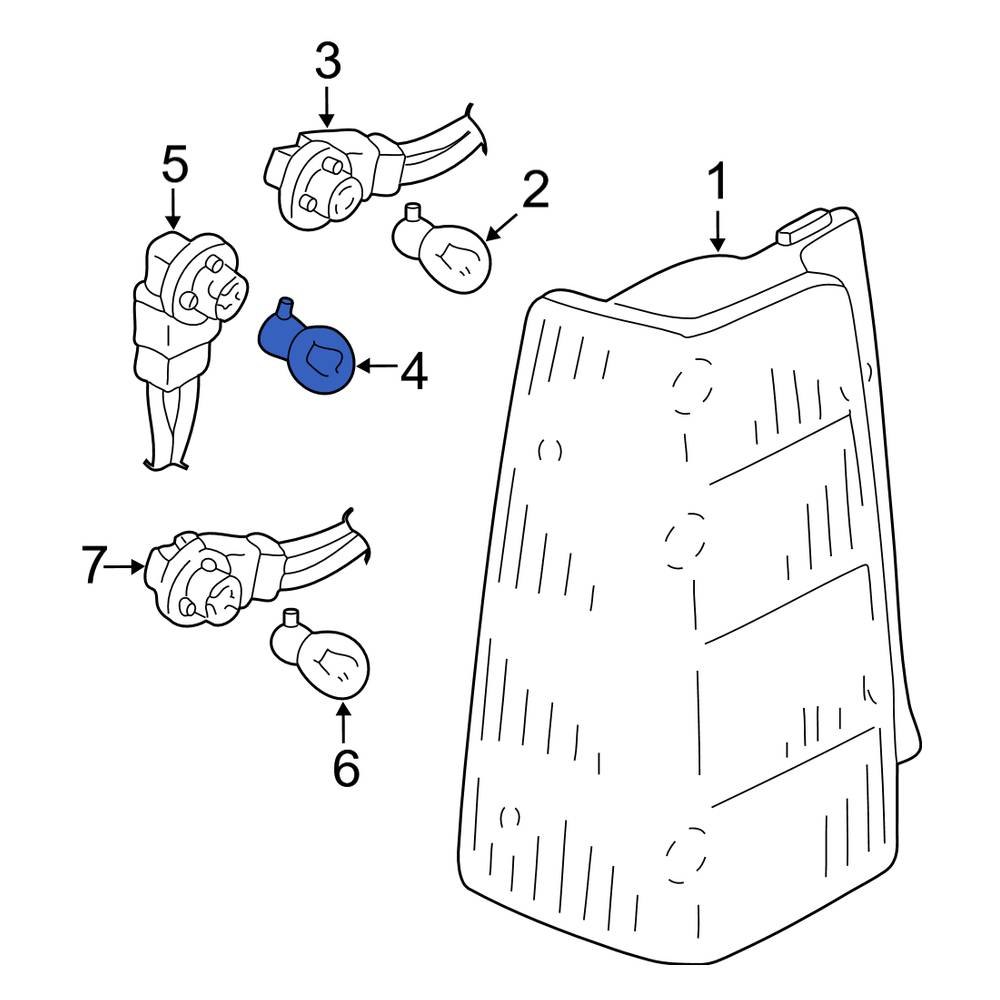 3
5
2
1
4
7
6