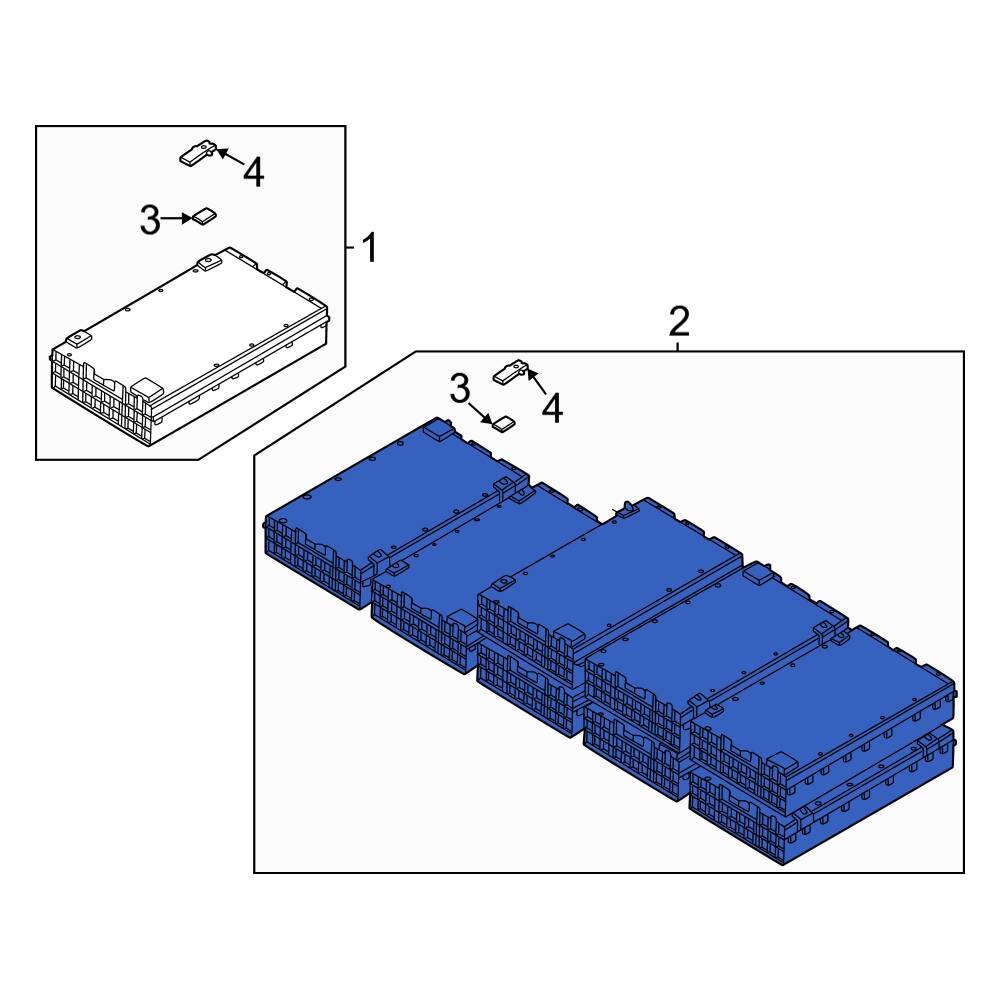 4
3
1
2
3
4