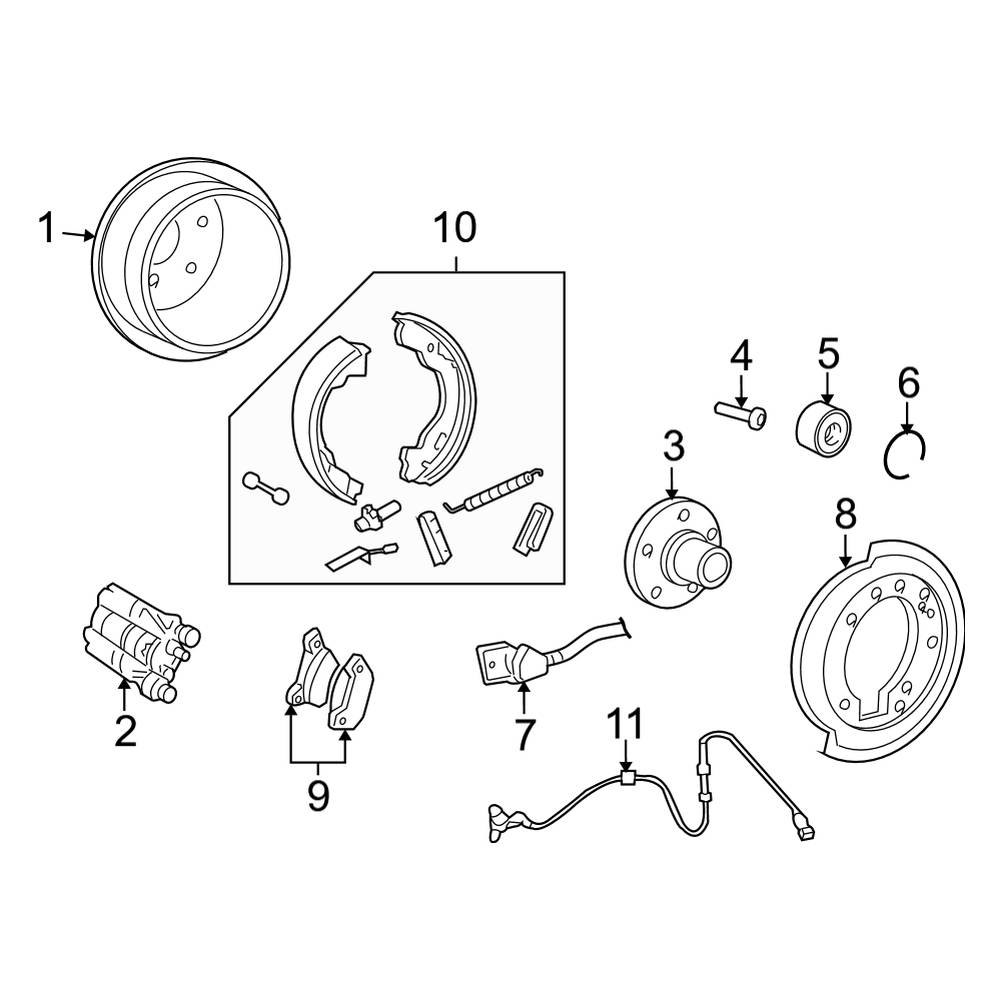 1
10
4
5
6
3
8
2
9
7
11