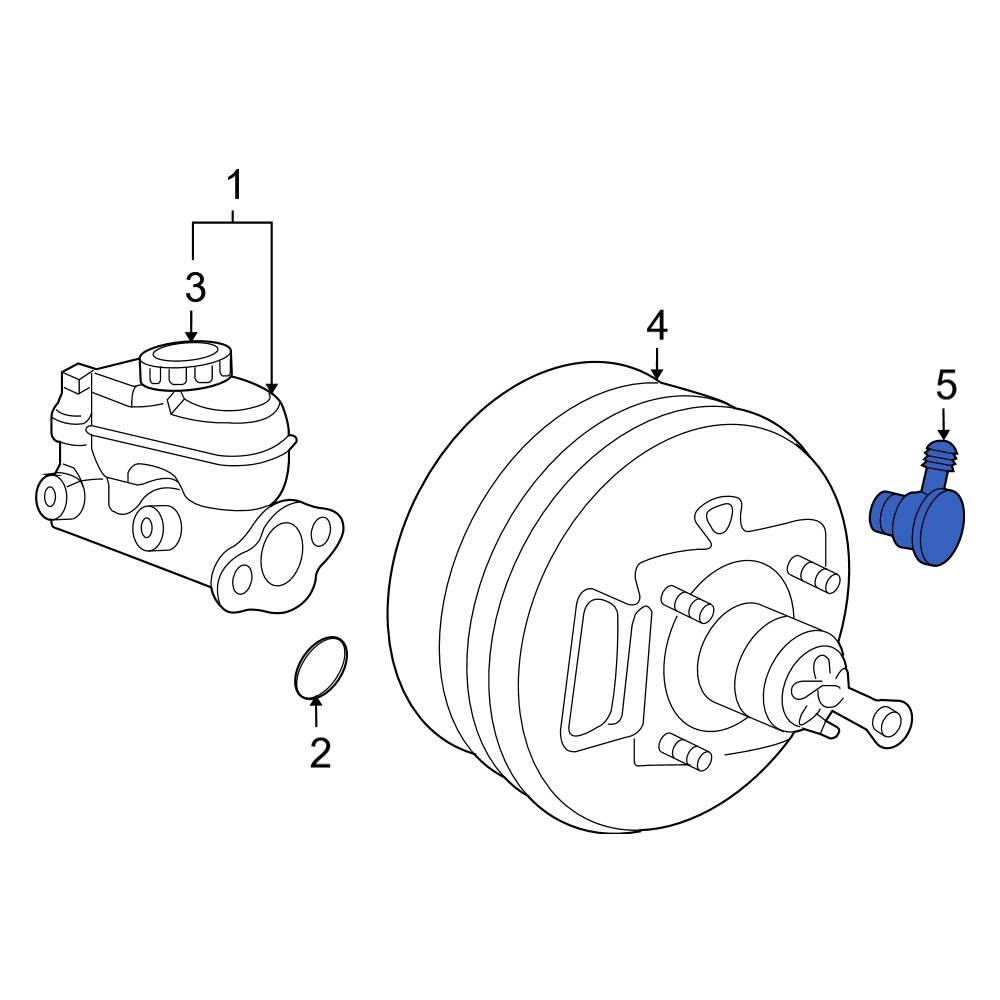 1
3
4
5
2