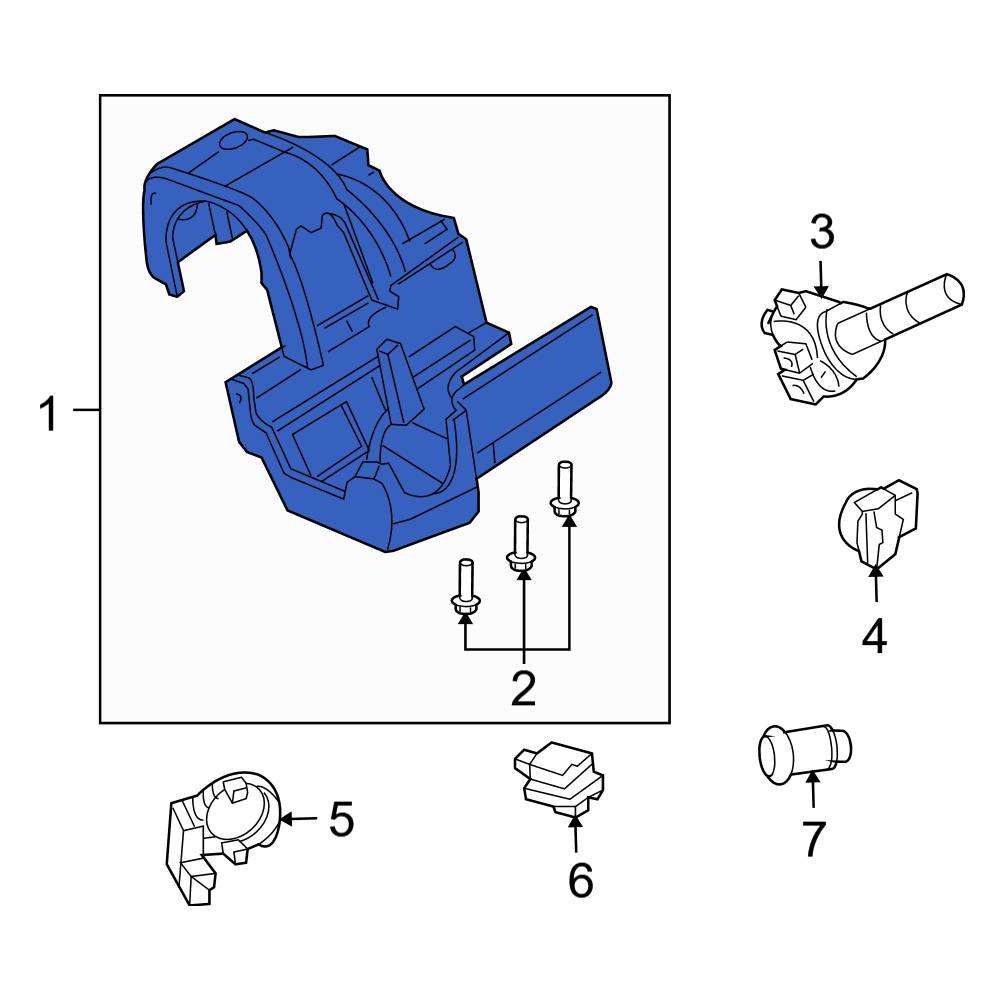 1
2
3
4
5
6
7