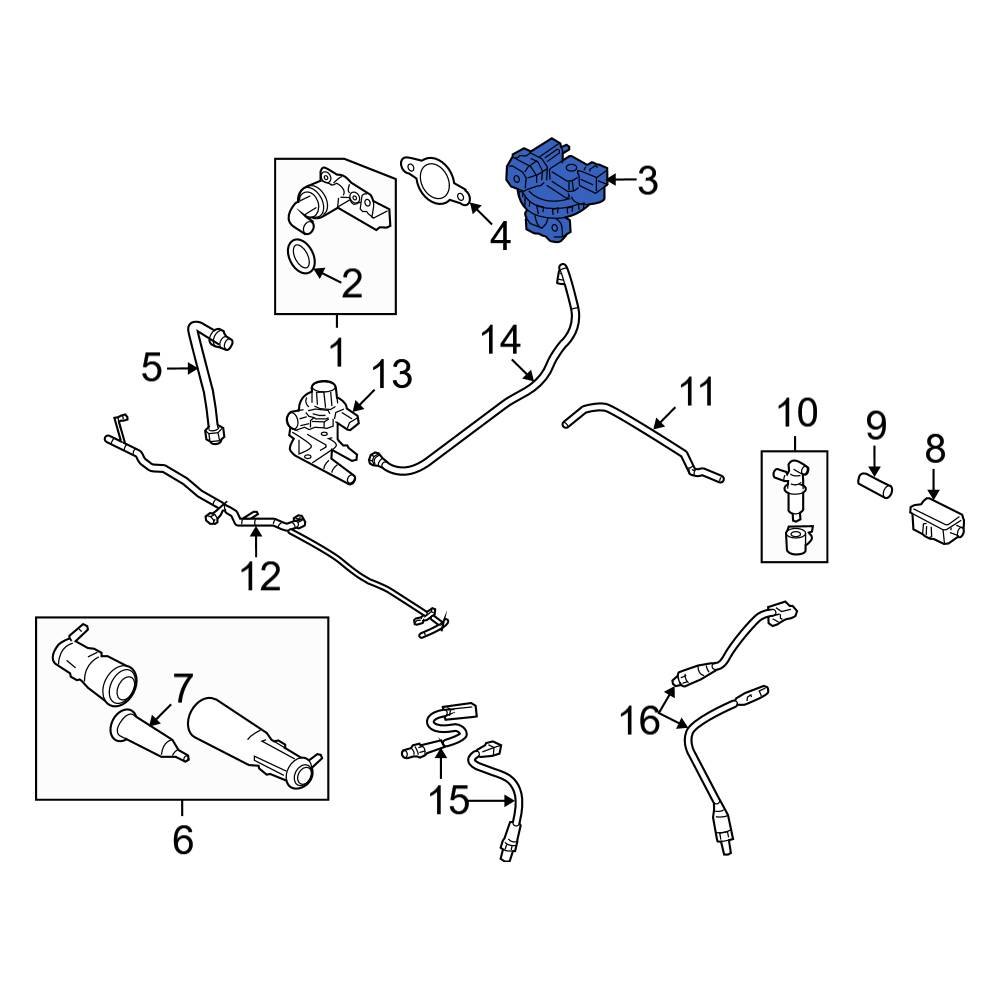 3
4
2
1
5
13
14
11
10
9
8
12
7
6
15
16