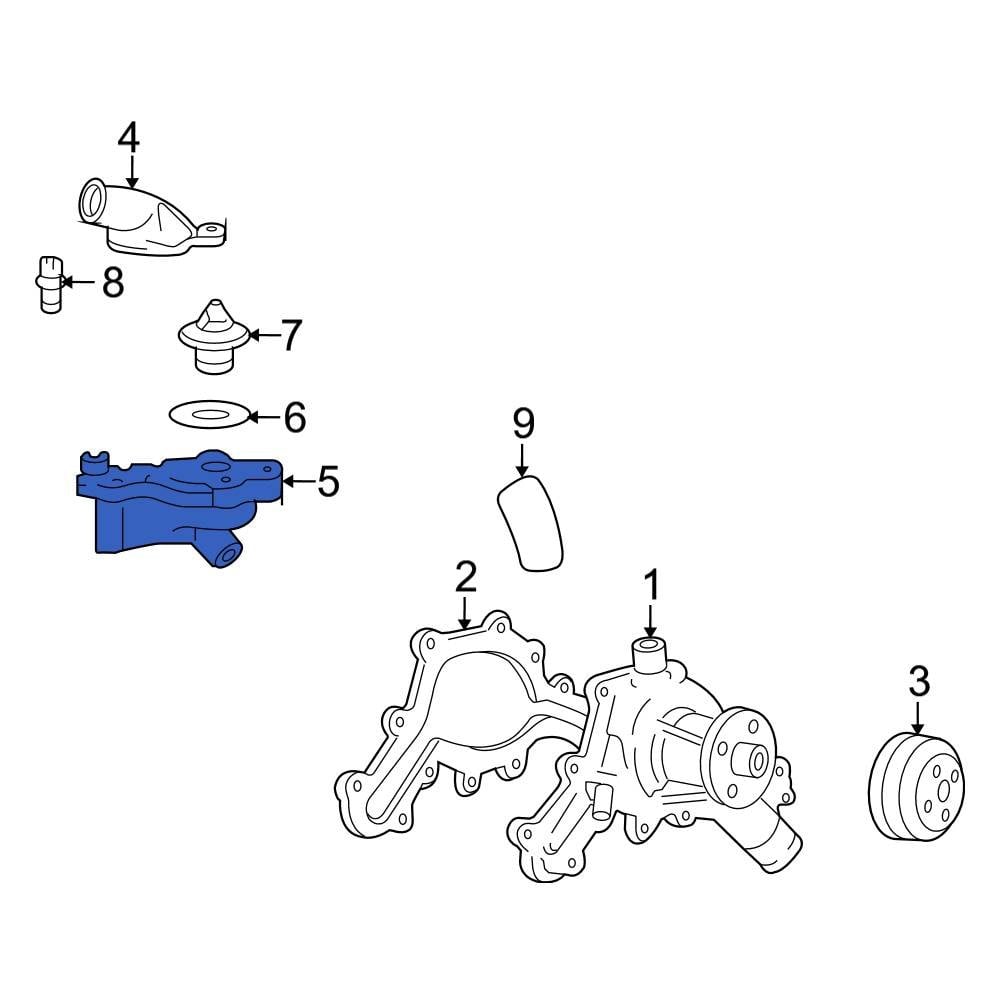 4
8
7
6
5
9
2
1
3