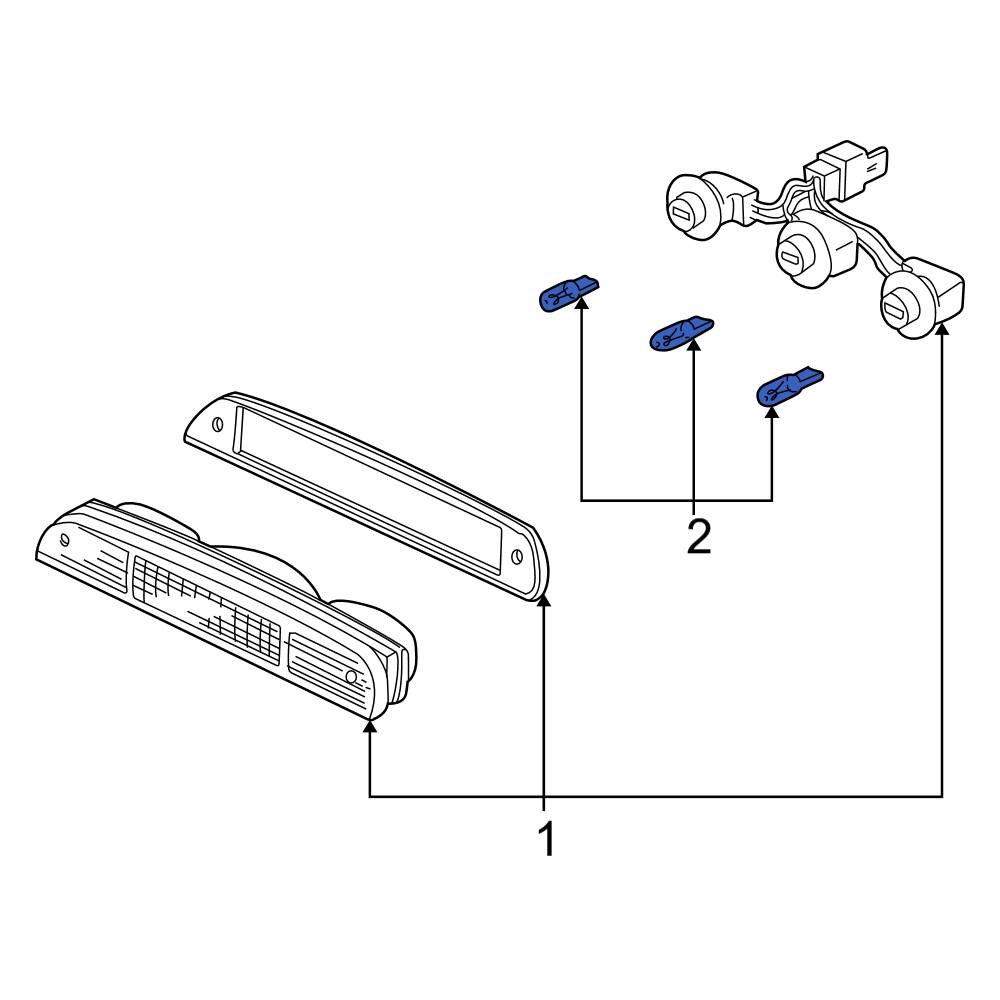 2

1