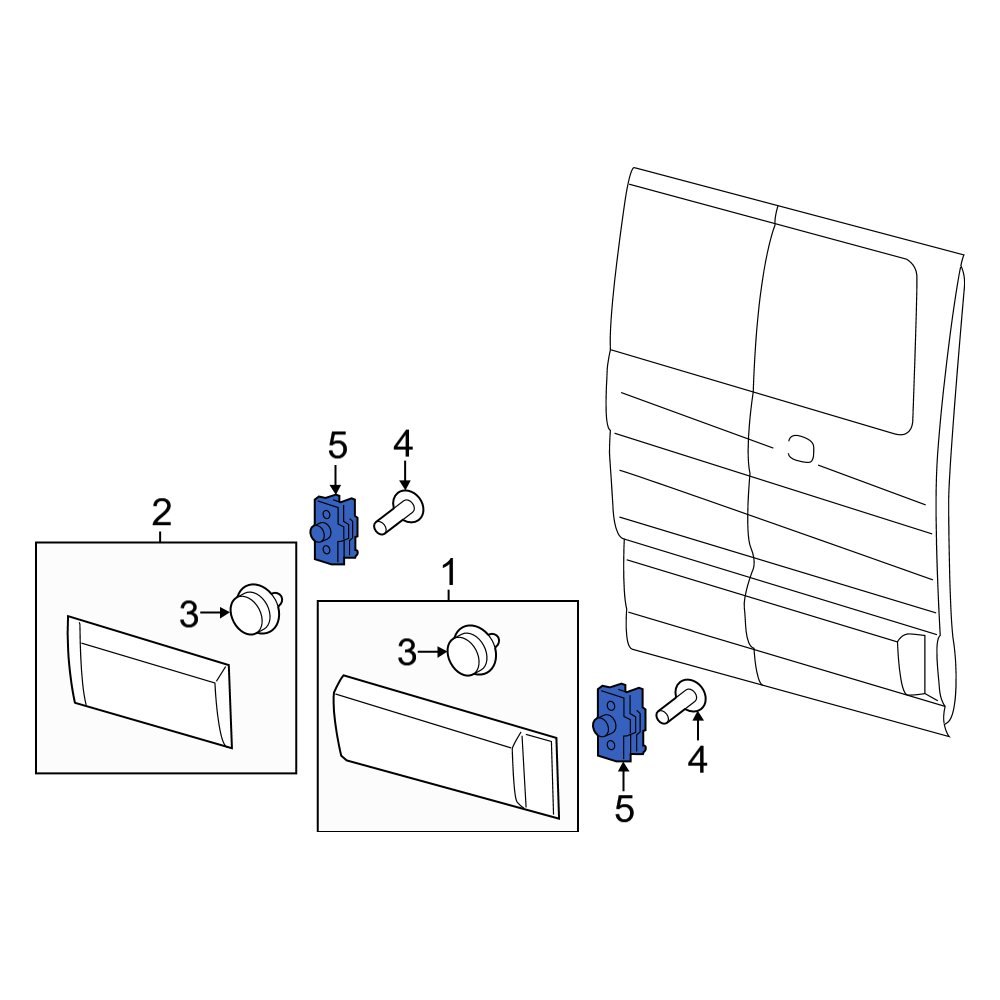 5
4
2
3
1
3
4
5