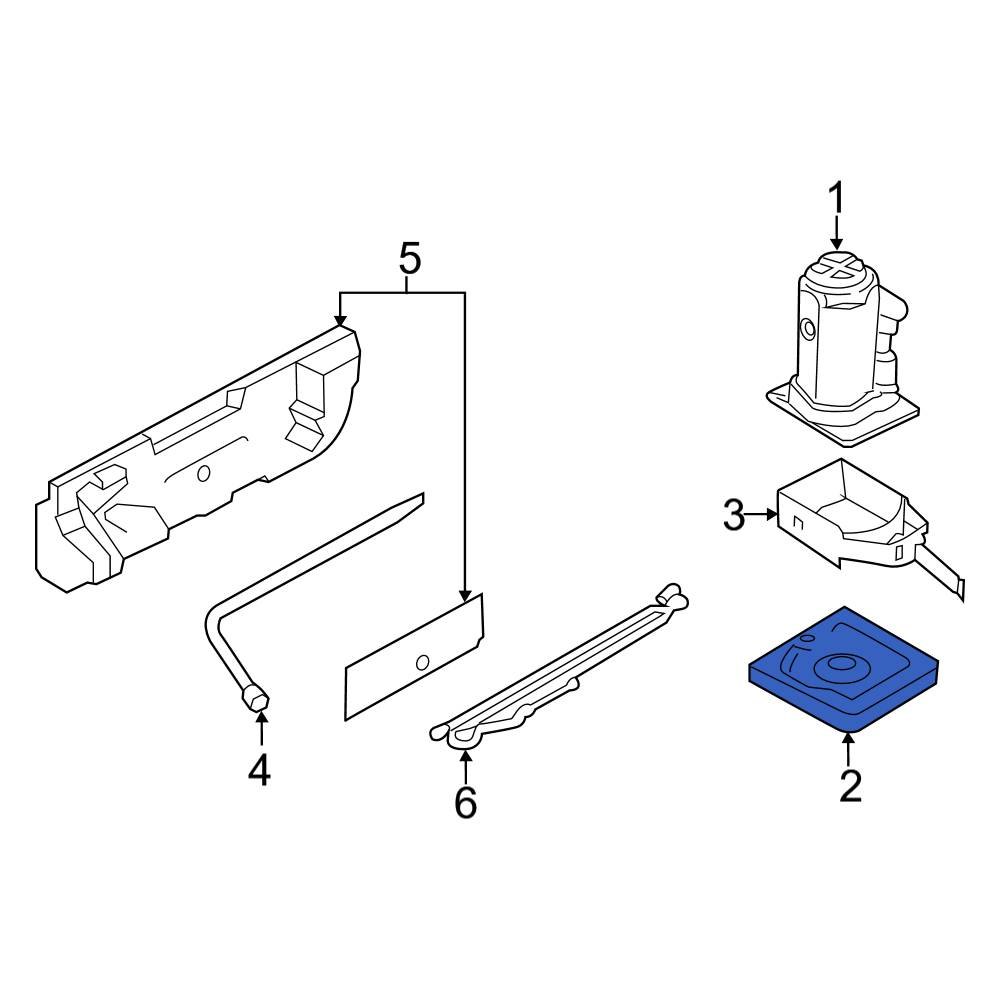 5
1
3
4
6
2