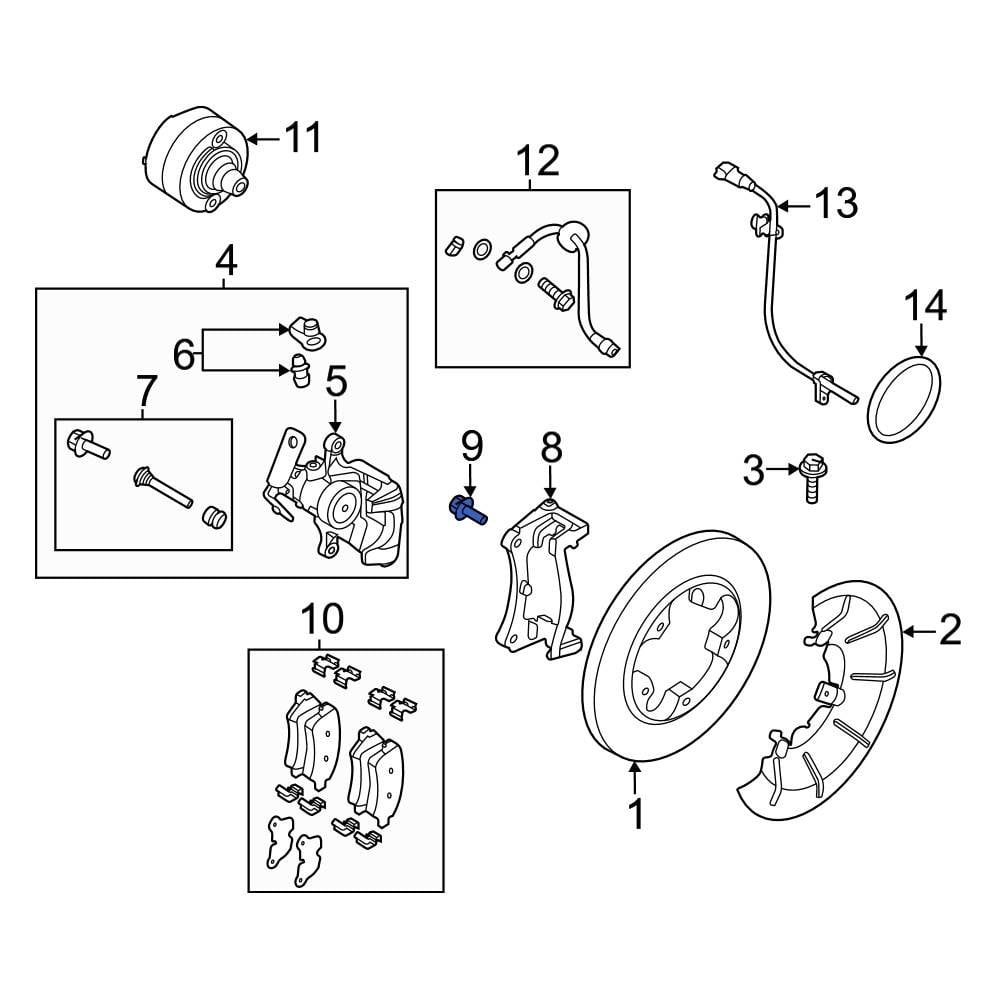 11
12
13
4
14
6
5
7
9
8
3
10
2
1