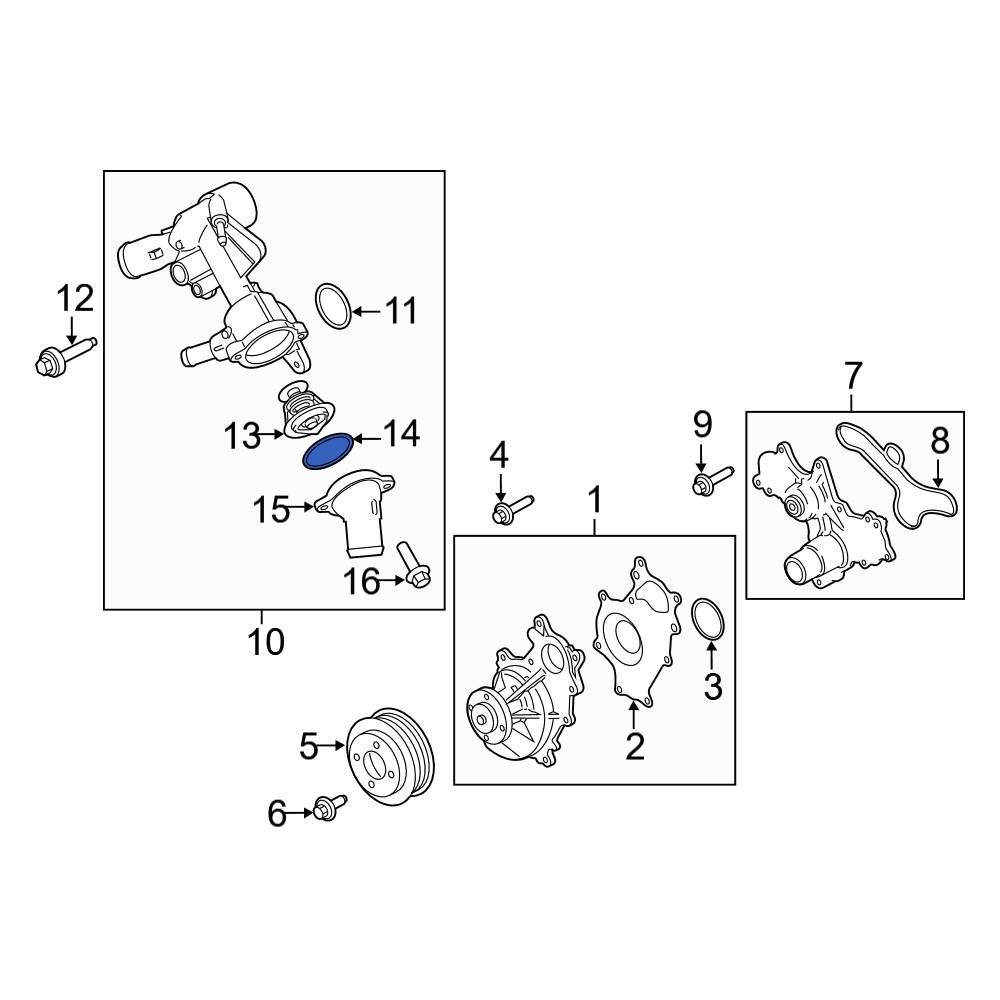 12
11
13
14
15
16
10
7
9
8
4
1
3
2
5
6