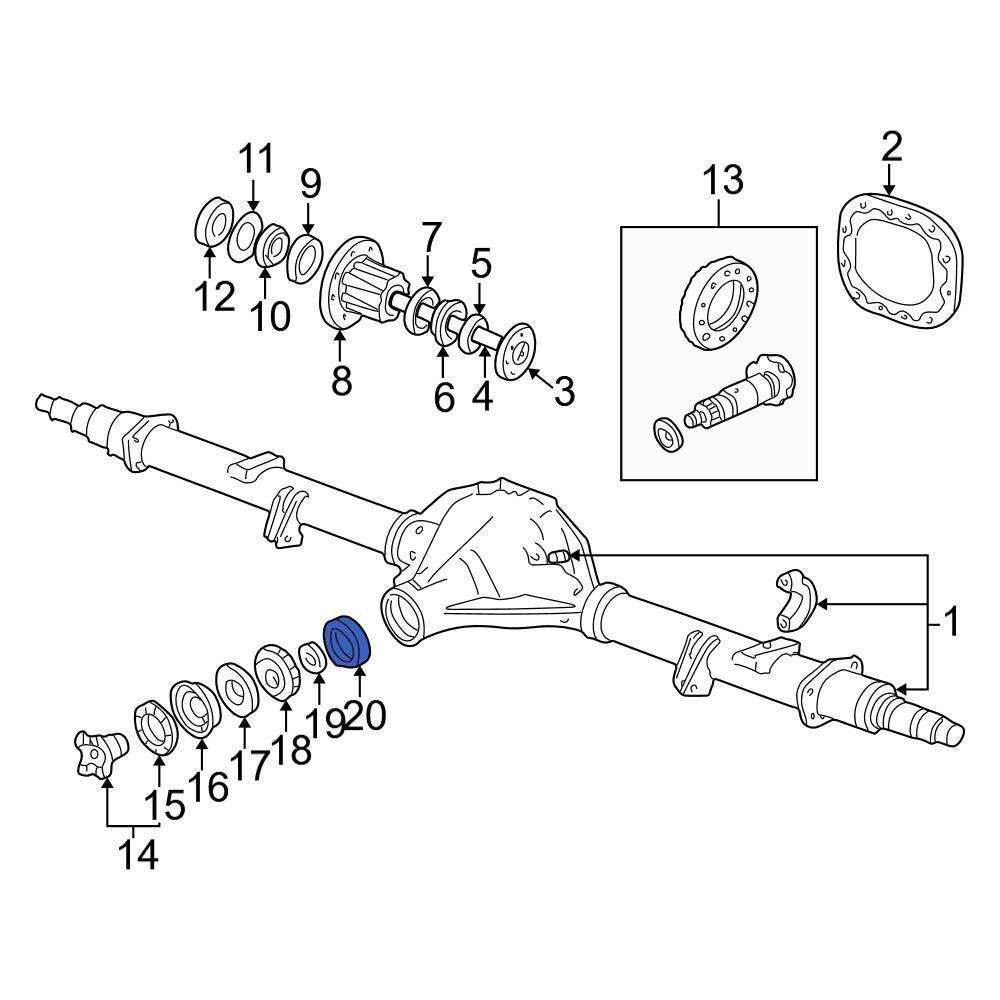 11
9
12
10
7
5
8
6
4
3
13
2
1
20
19
18
17
16
15
14