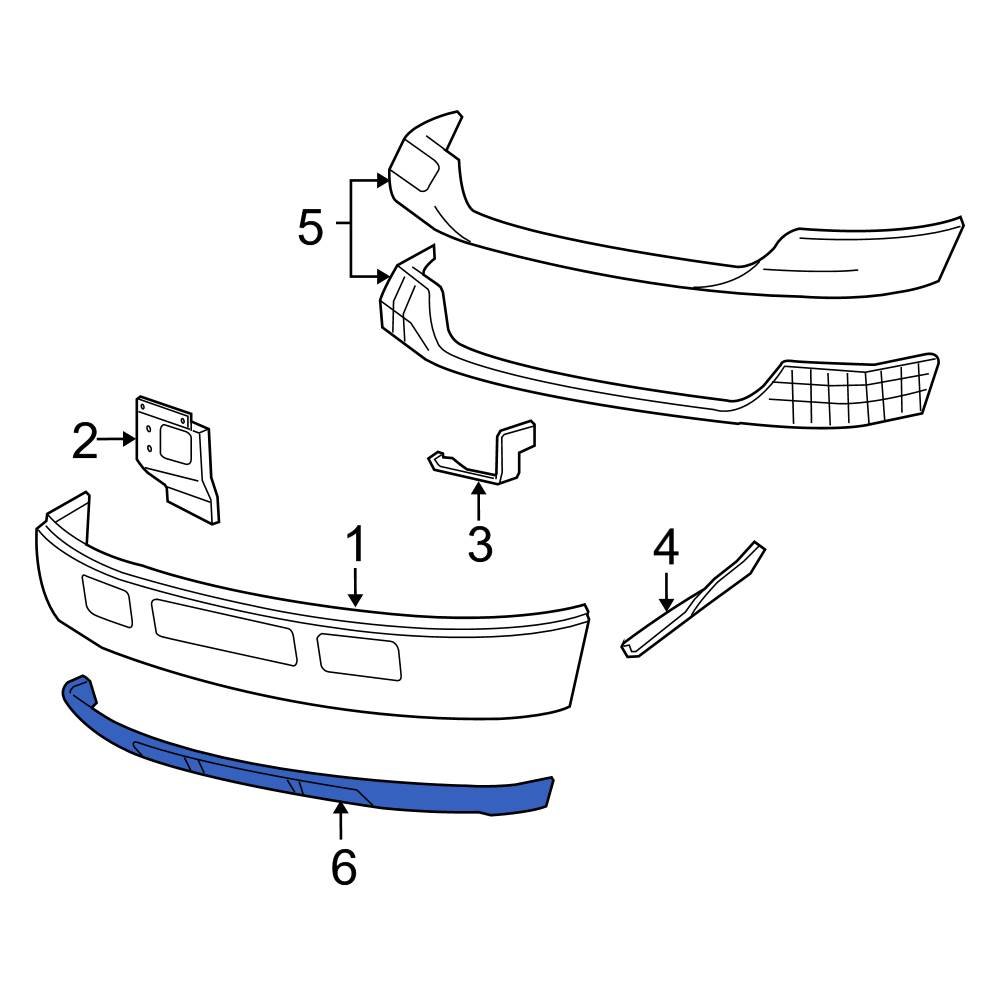 5
2
3
1
4
6