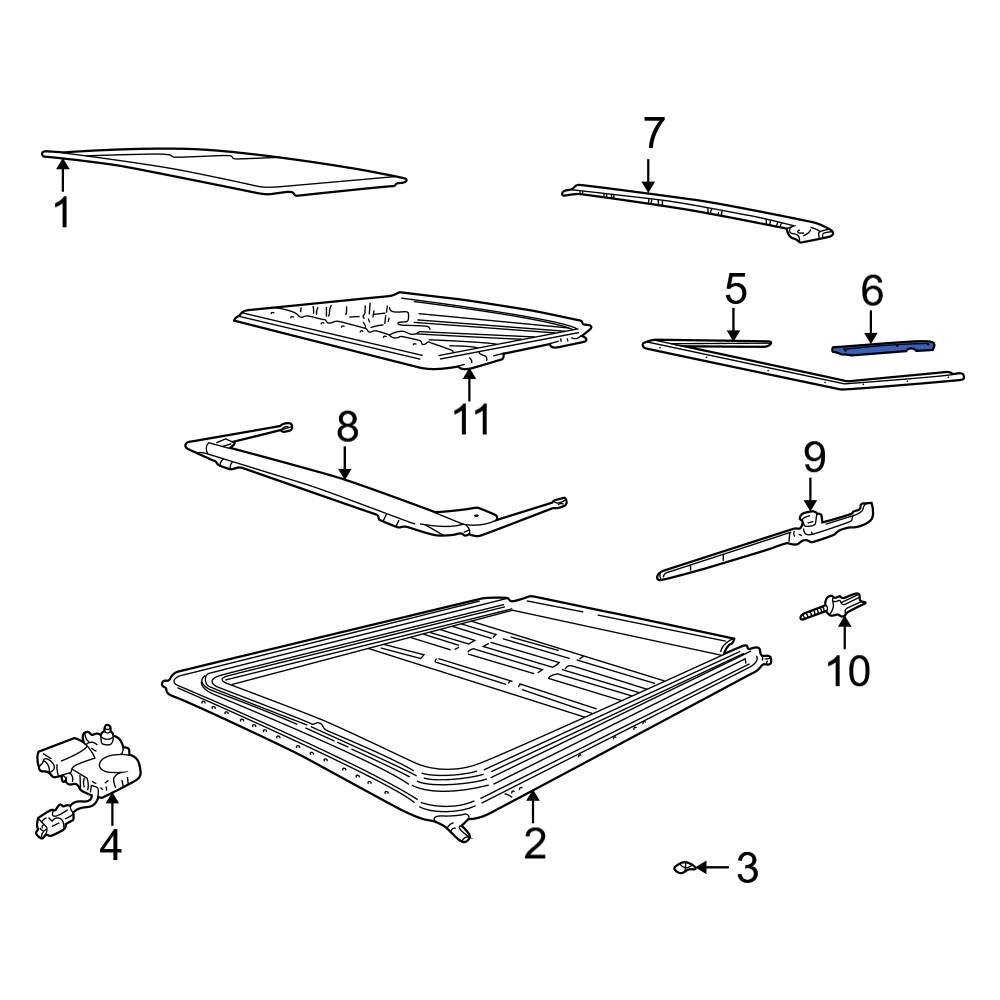 1
7
5
6
11
8
9
10
4
2
3