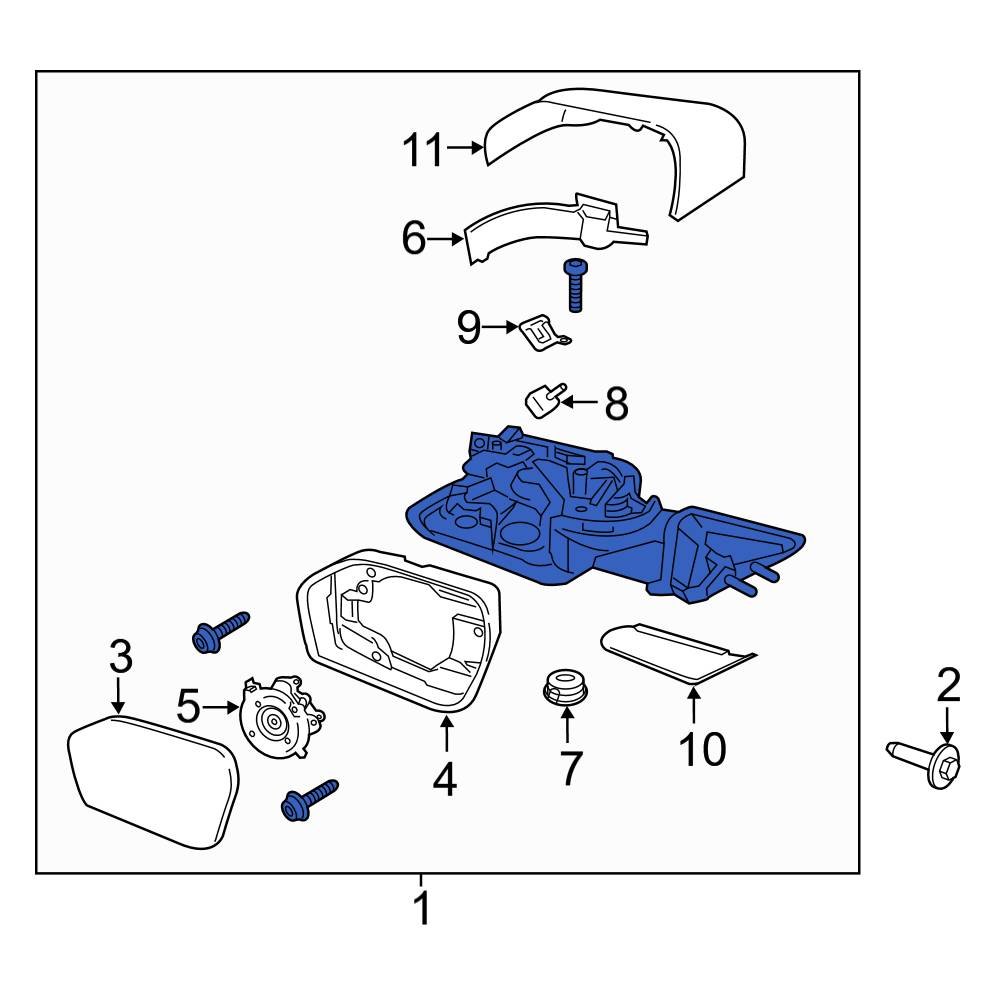 11
6
9
8
3
5
4
7
10
2
1