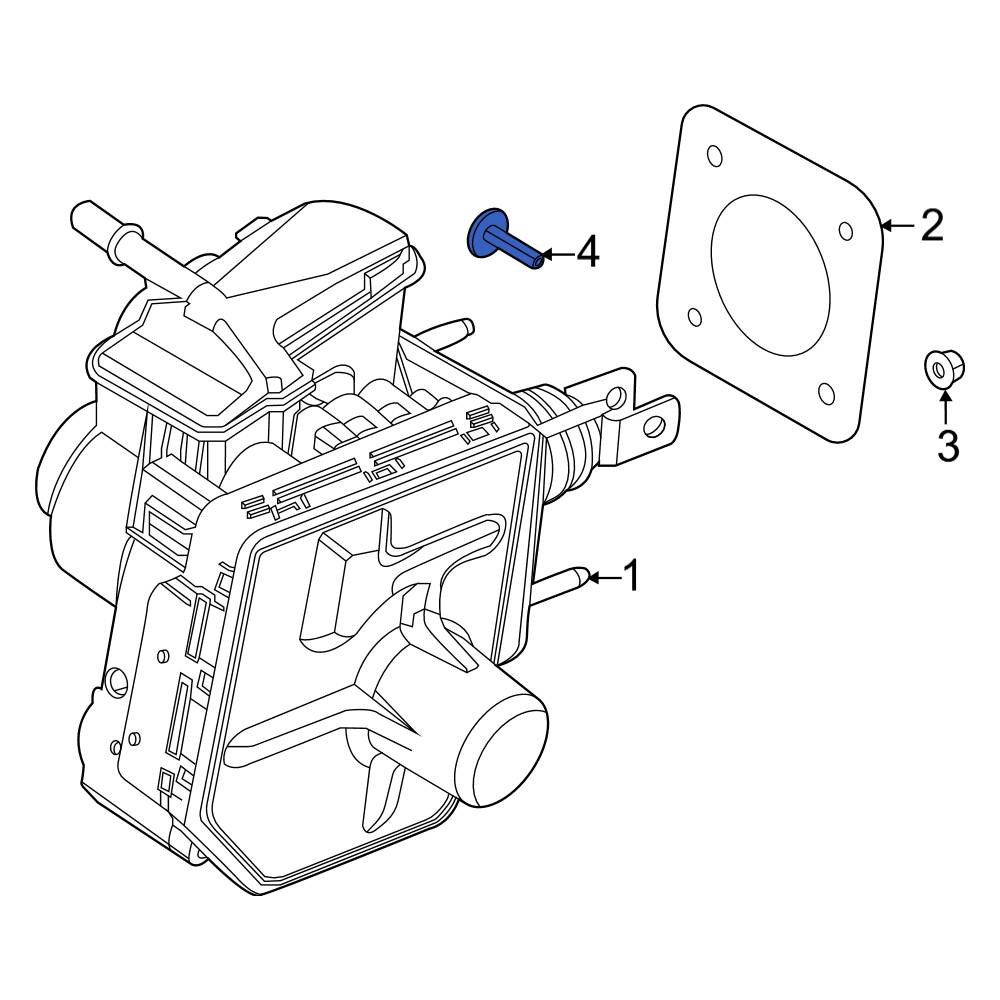 4
2
3
1