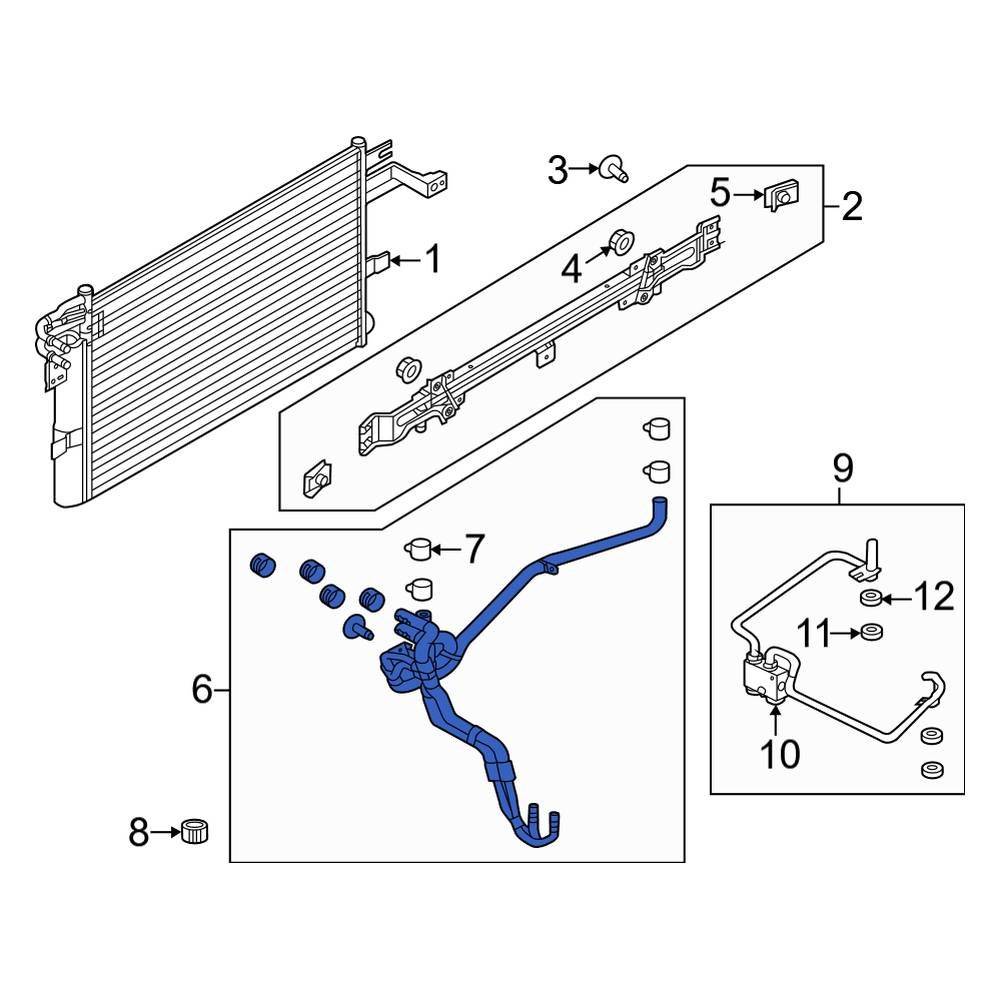 3
5
2
1
4
9
7
12
11
6
10
8