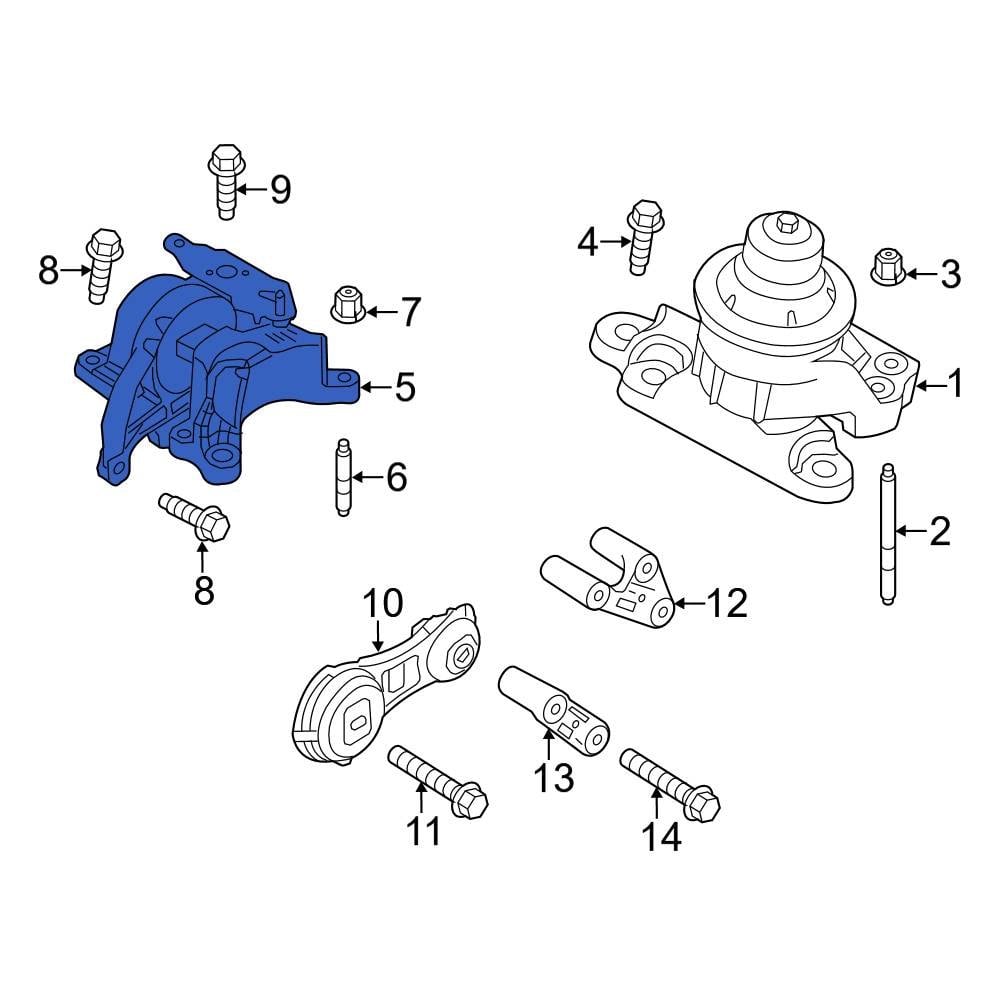 9
8
7
5
6
8
4
3
1
2
10
12
13
11
14