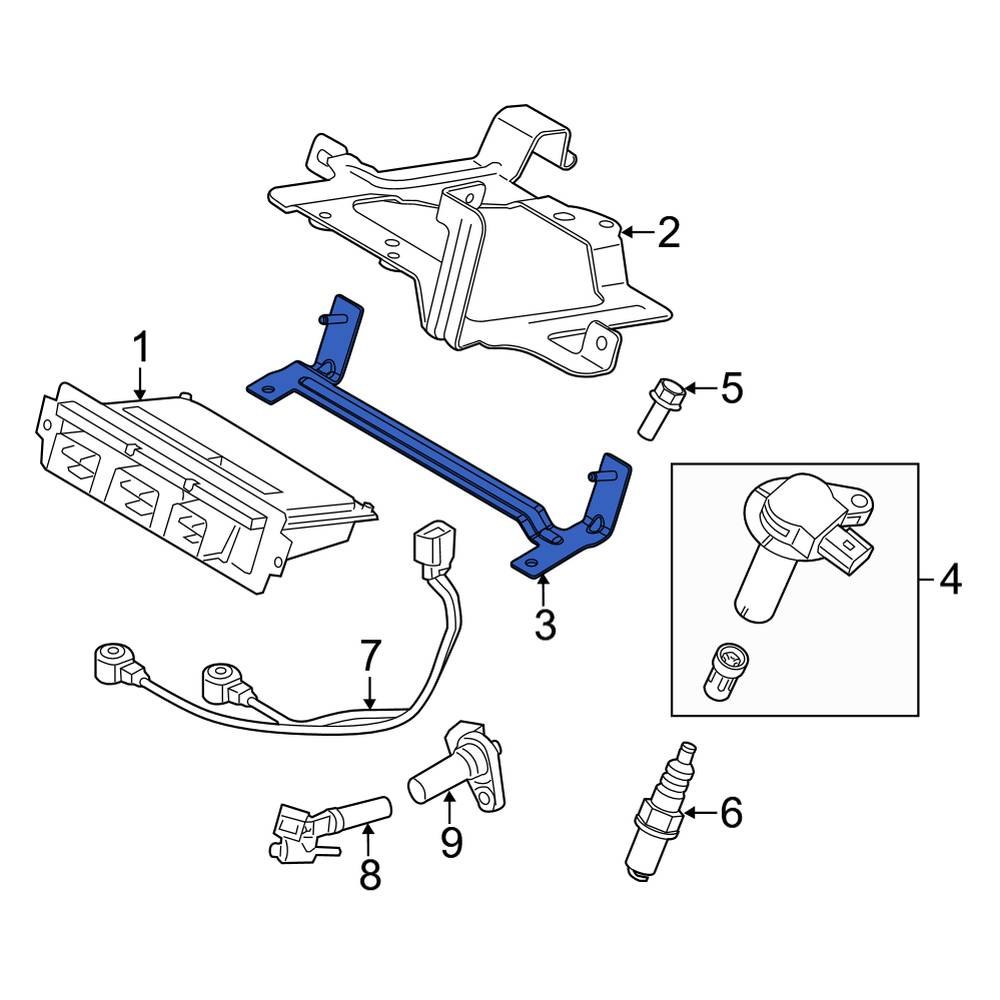 2
1
5
4
3
7
6
9
8