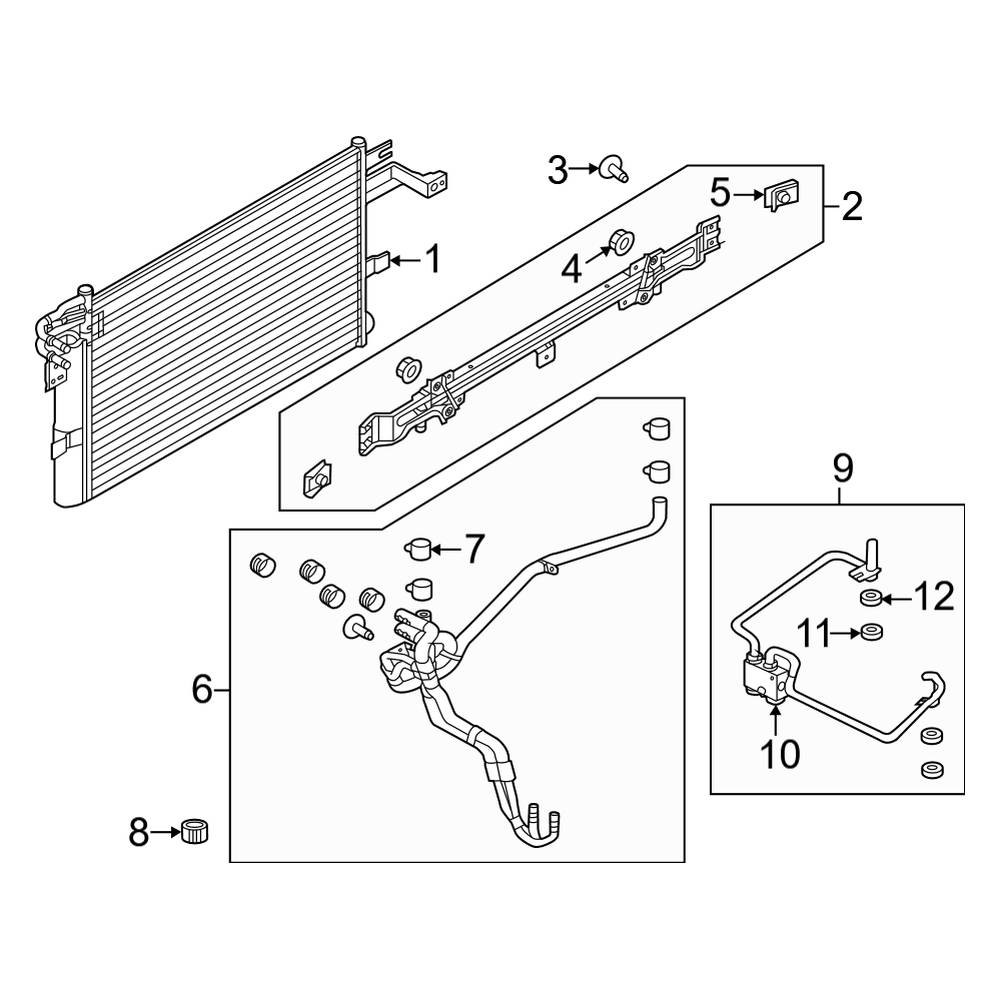 3
5
2
1
4
9
7
12
11
6
10
8