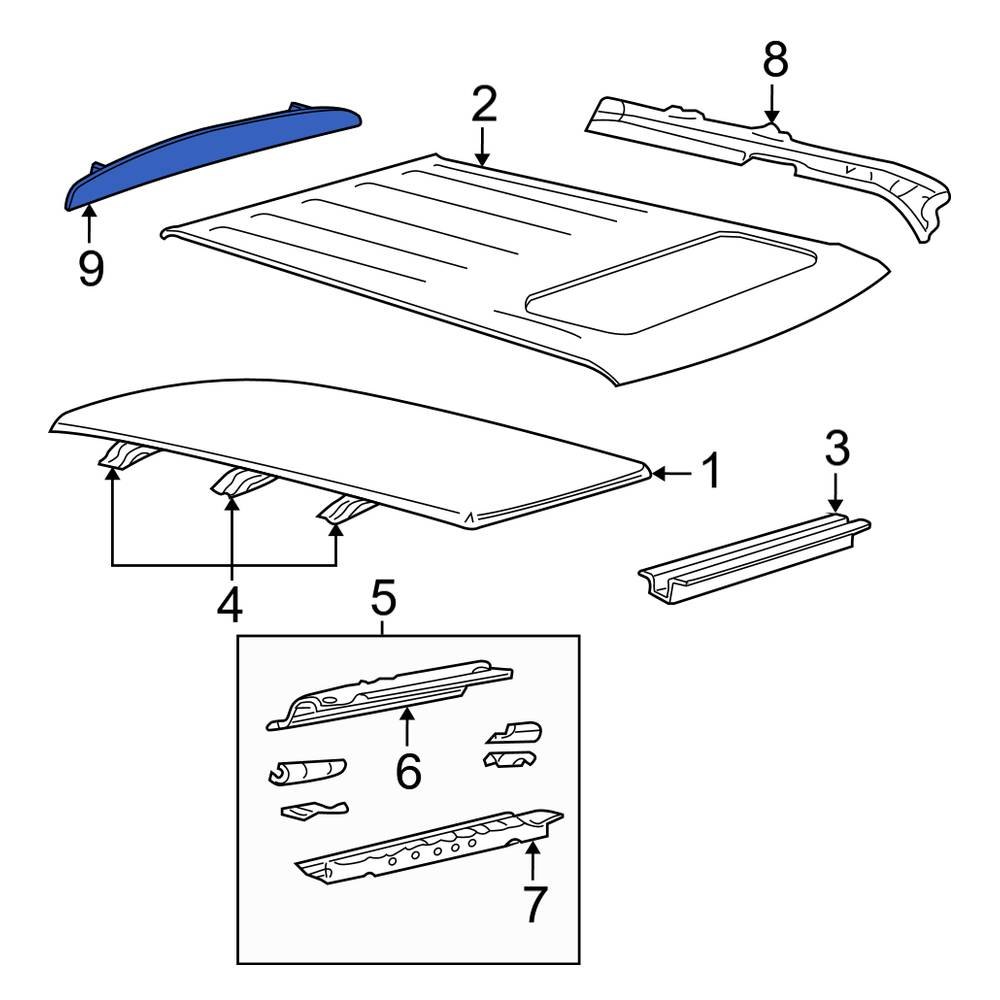 8
2
9
1
3
4
5
6
7