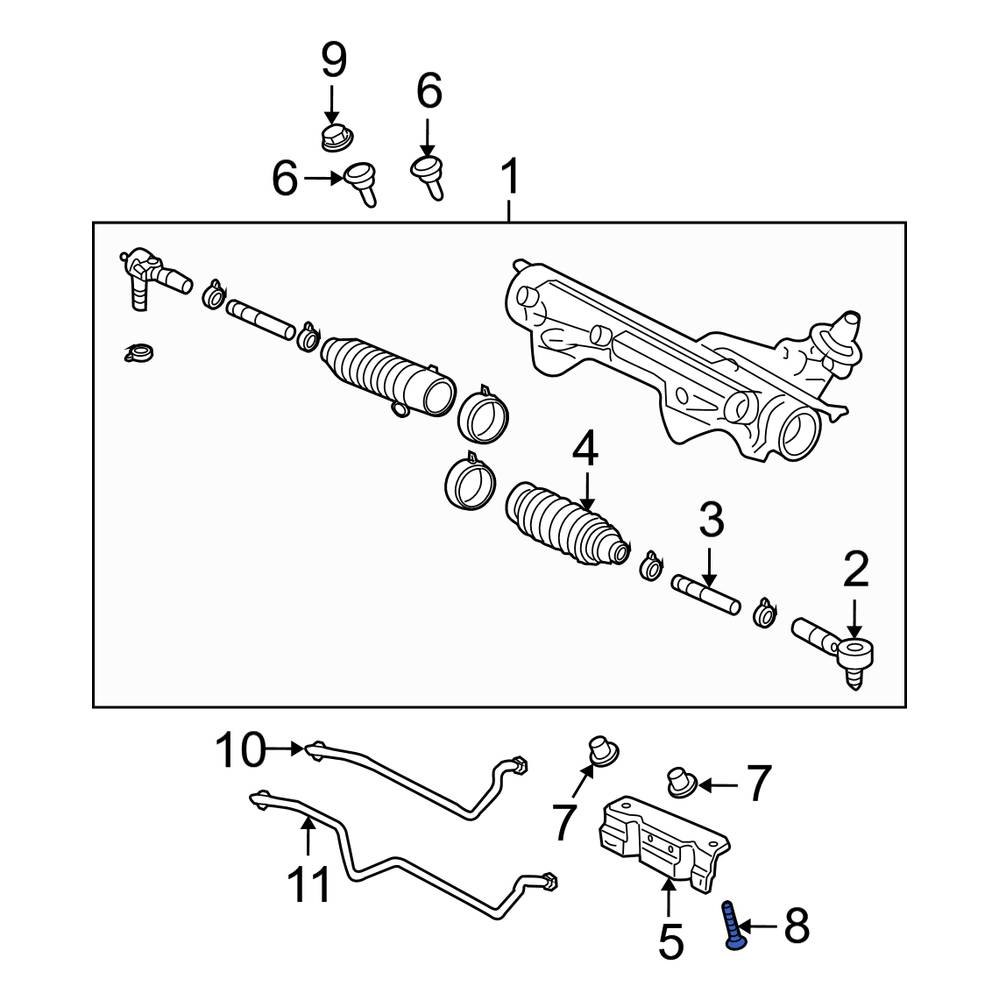 9
6
6
1
4
3
2
10
7
7
11
5
8