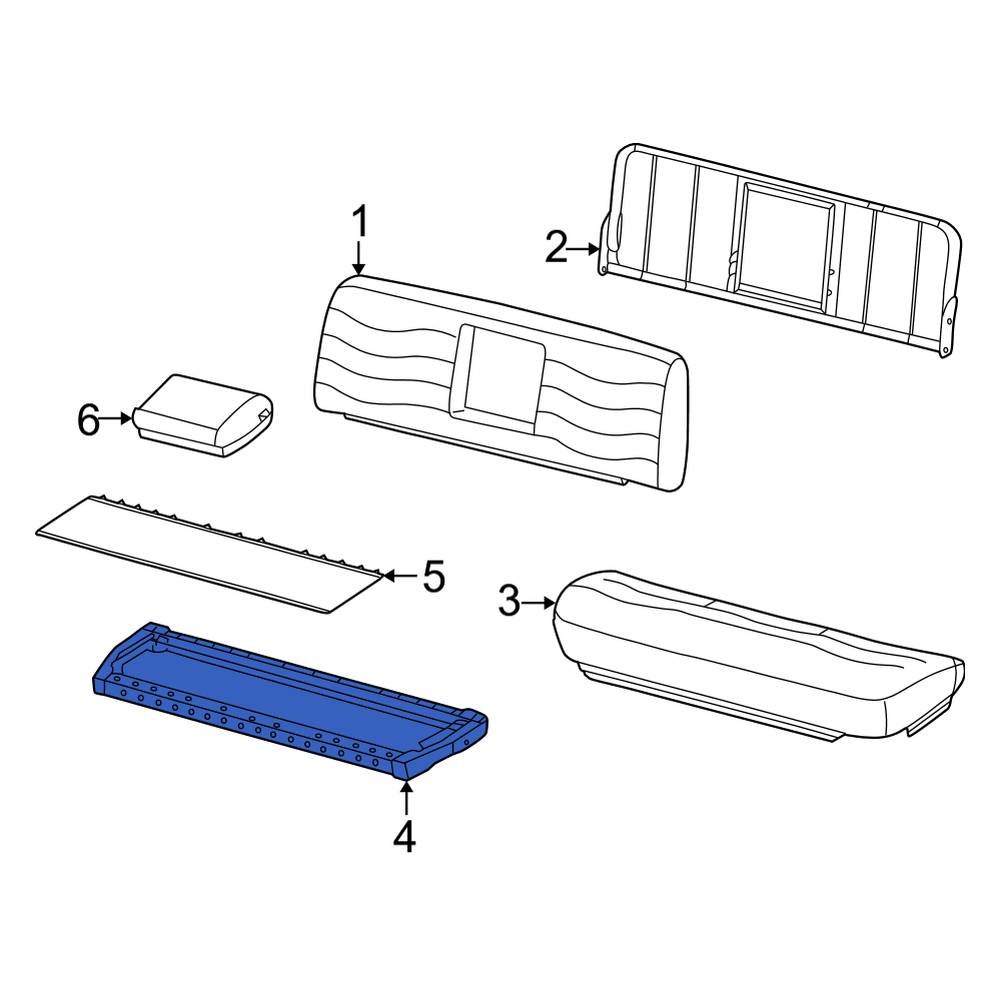 1
2
6
5
3
4