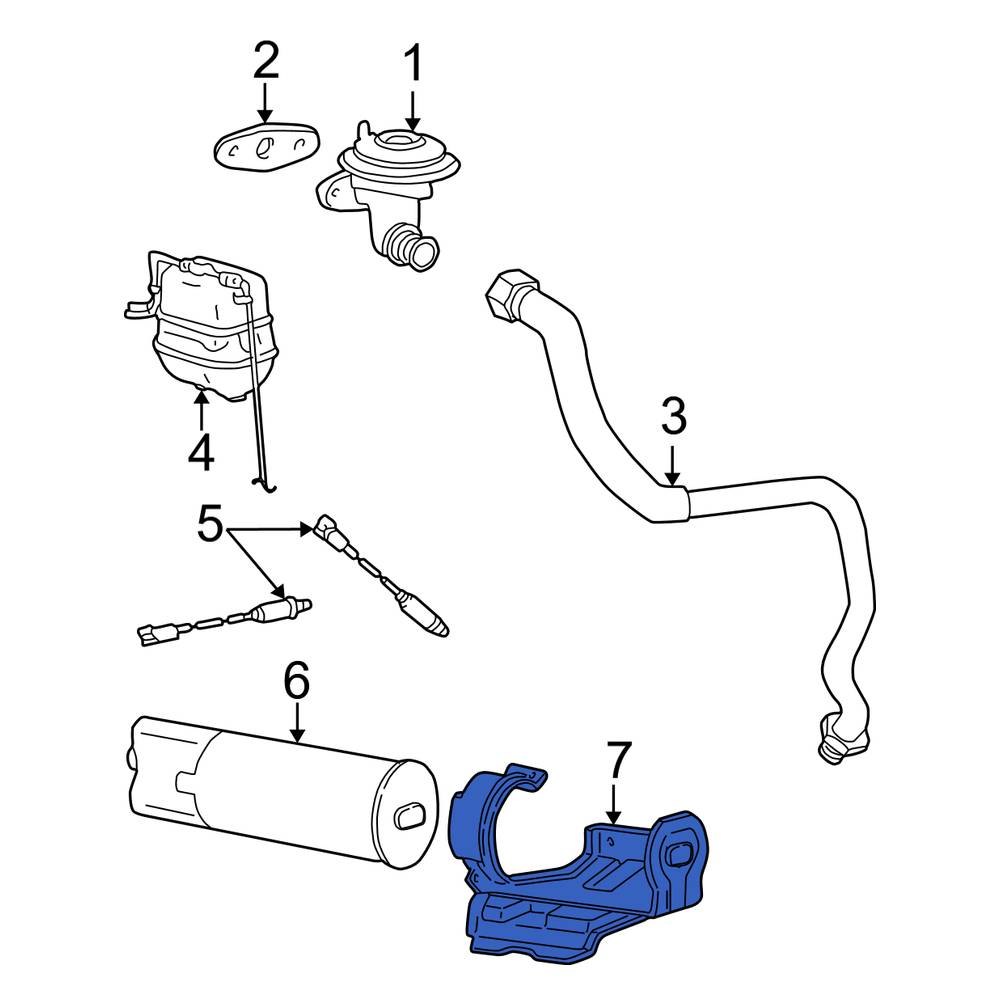 2
1
4
3
5
6
7