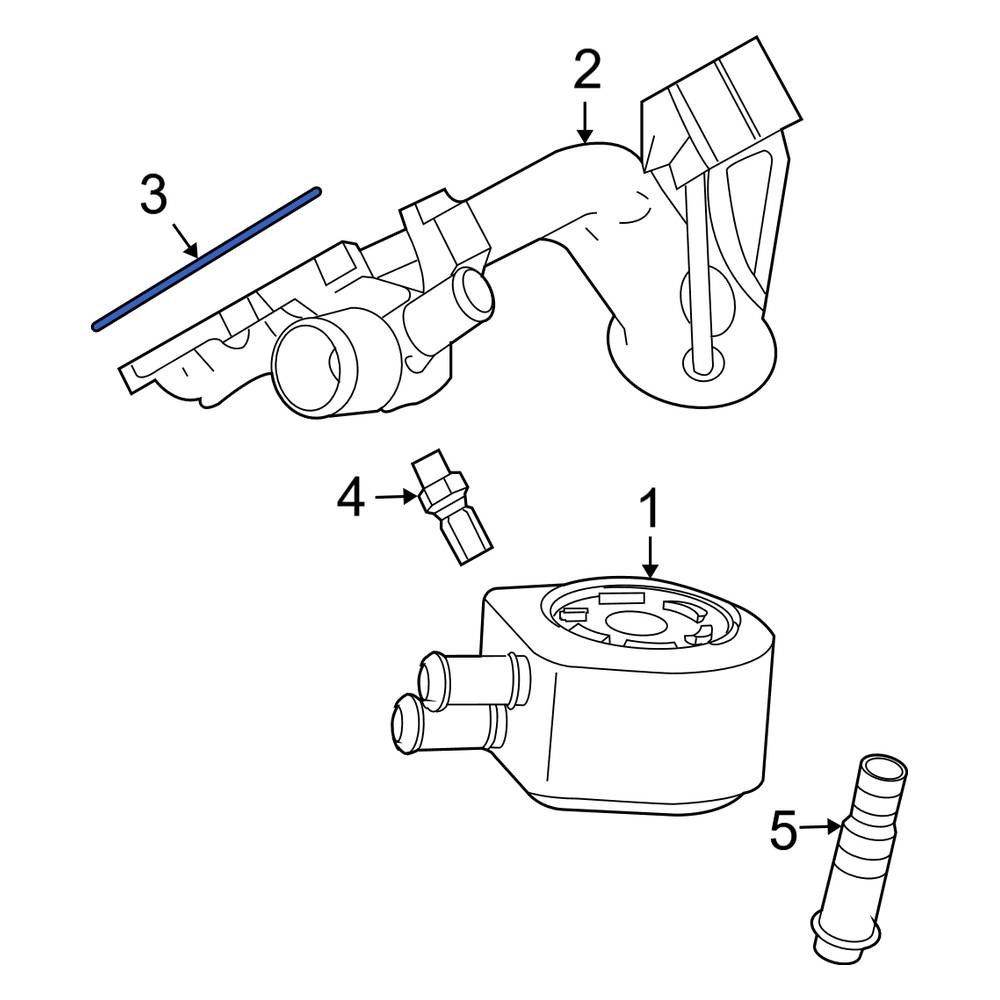 2
3
4
1
5