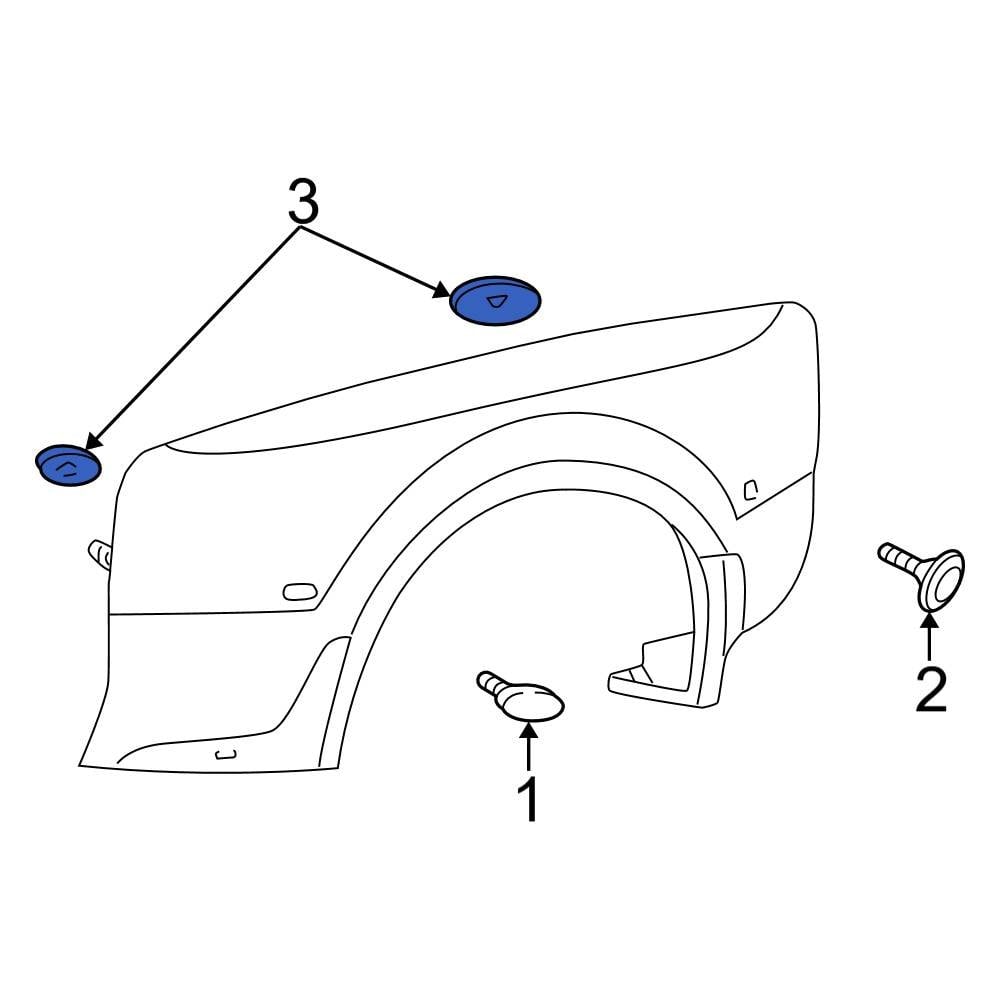 3
2
1