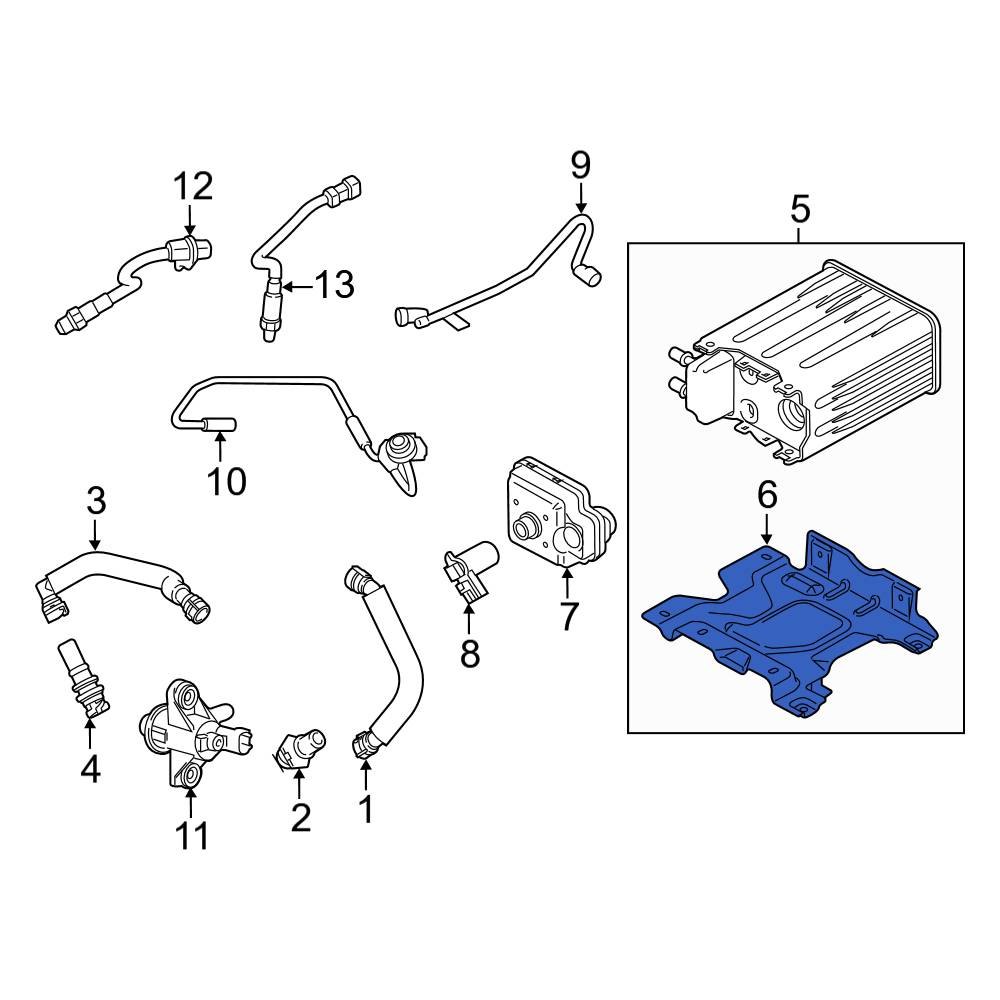 12
13
9
5
10
3
6
7
8
4
11
2
1