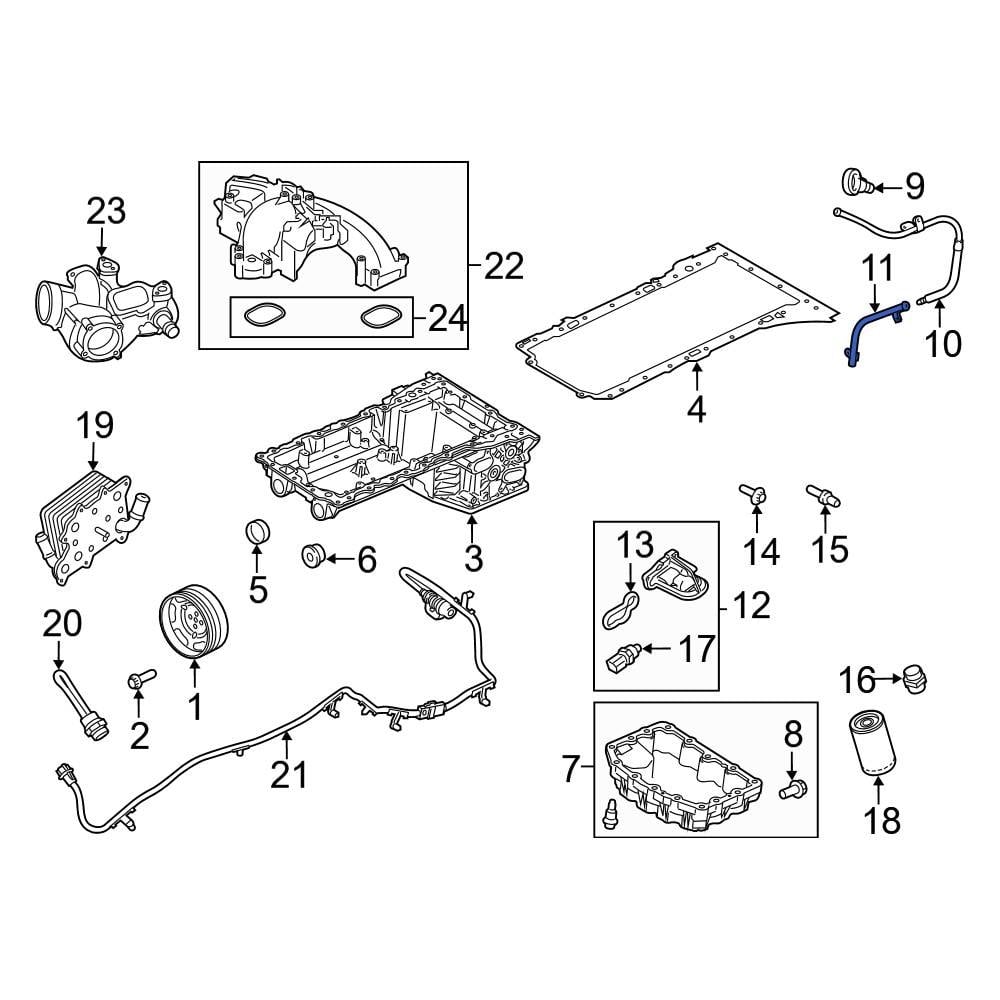 23
22
24
9
11
10
4
19
3
5
6
14
15
13
12
17
20
1
2
21
16
7
8
18