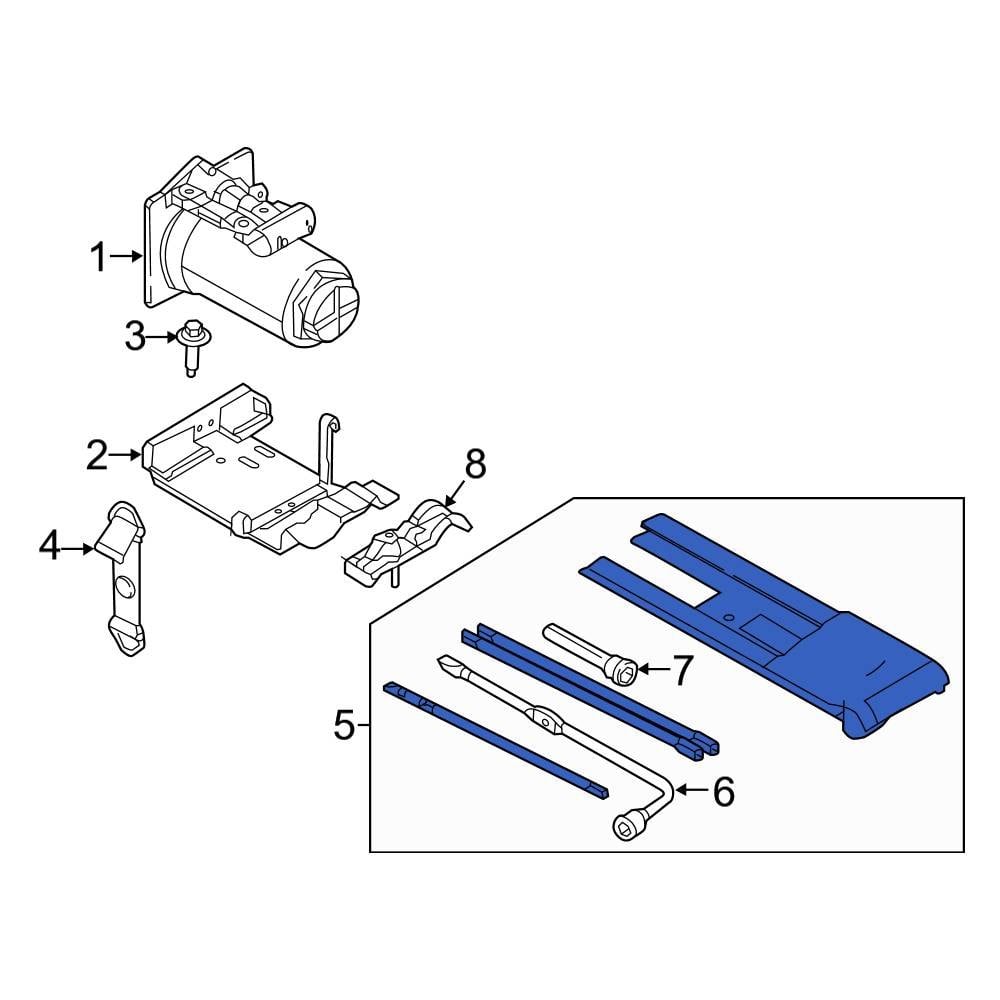 1
3
2
8
4
7
5
6