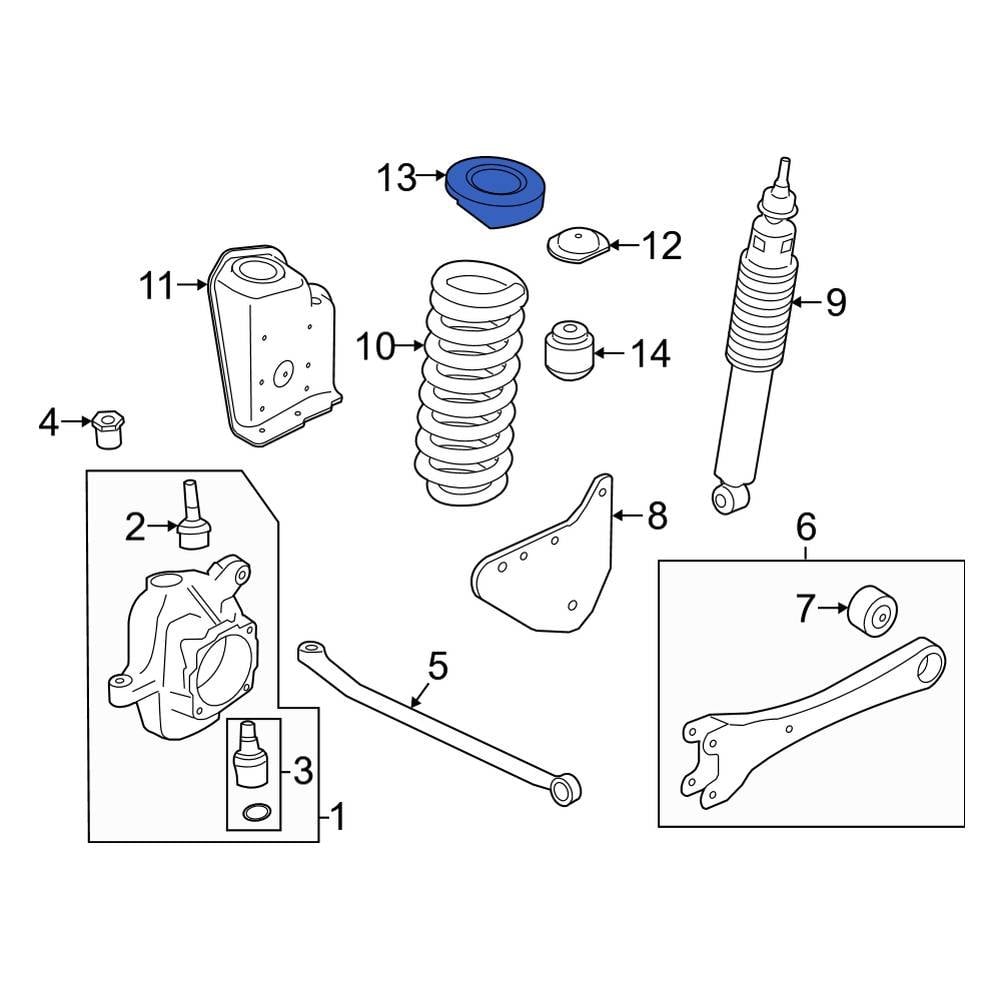 13
12
11
9
10
14
4
2
8
6
7
5
3
1