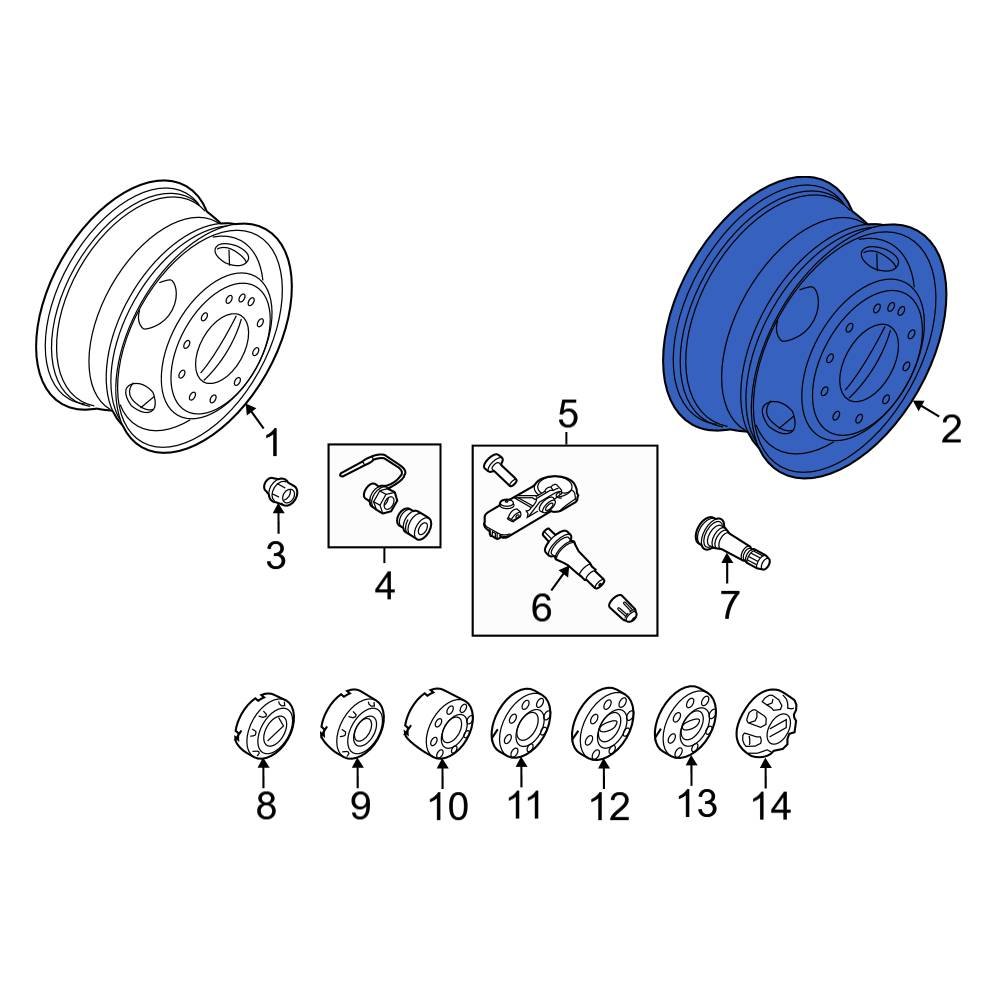 1
2
3
4
5
6
7
8
9
10
11
12
13
14