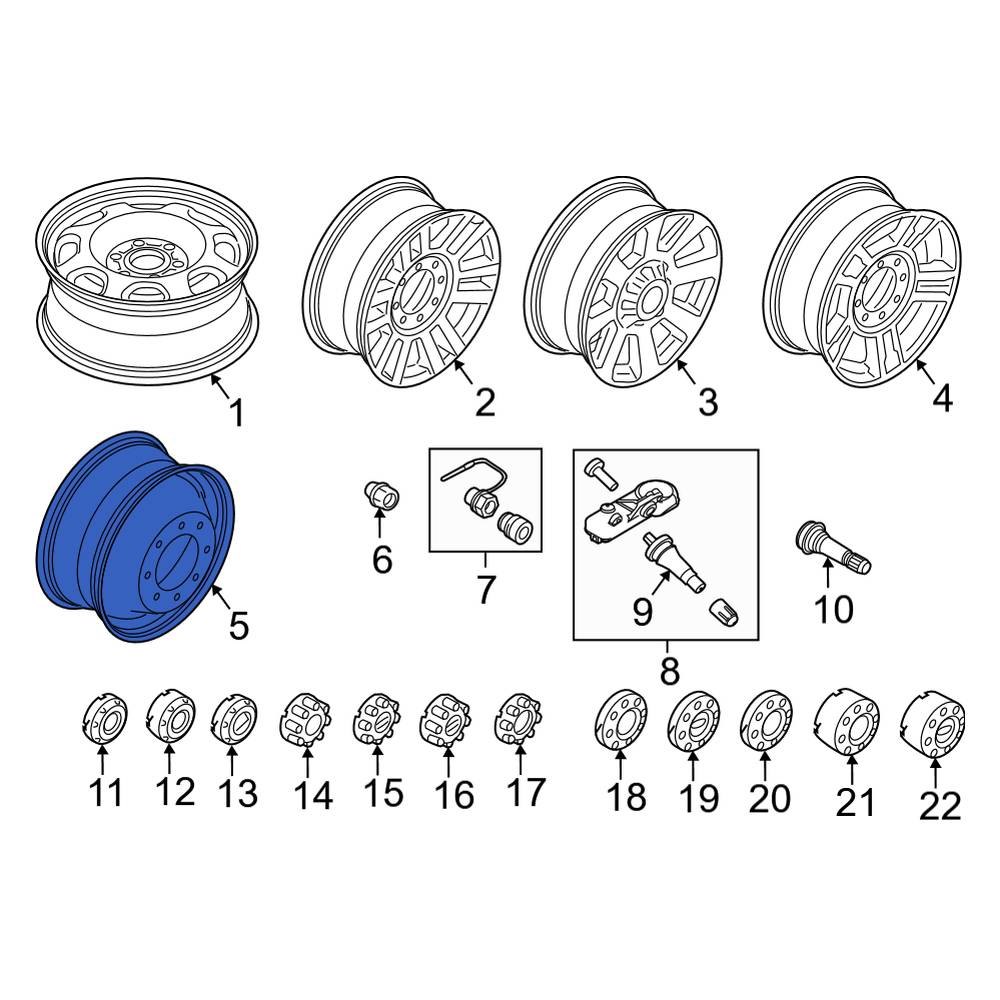 1
2
3
4
5
6
7
9
8
10
11
12
13
14
15
16
17
18
19
20
21
22