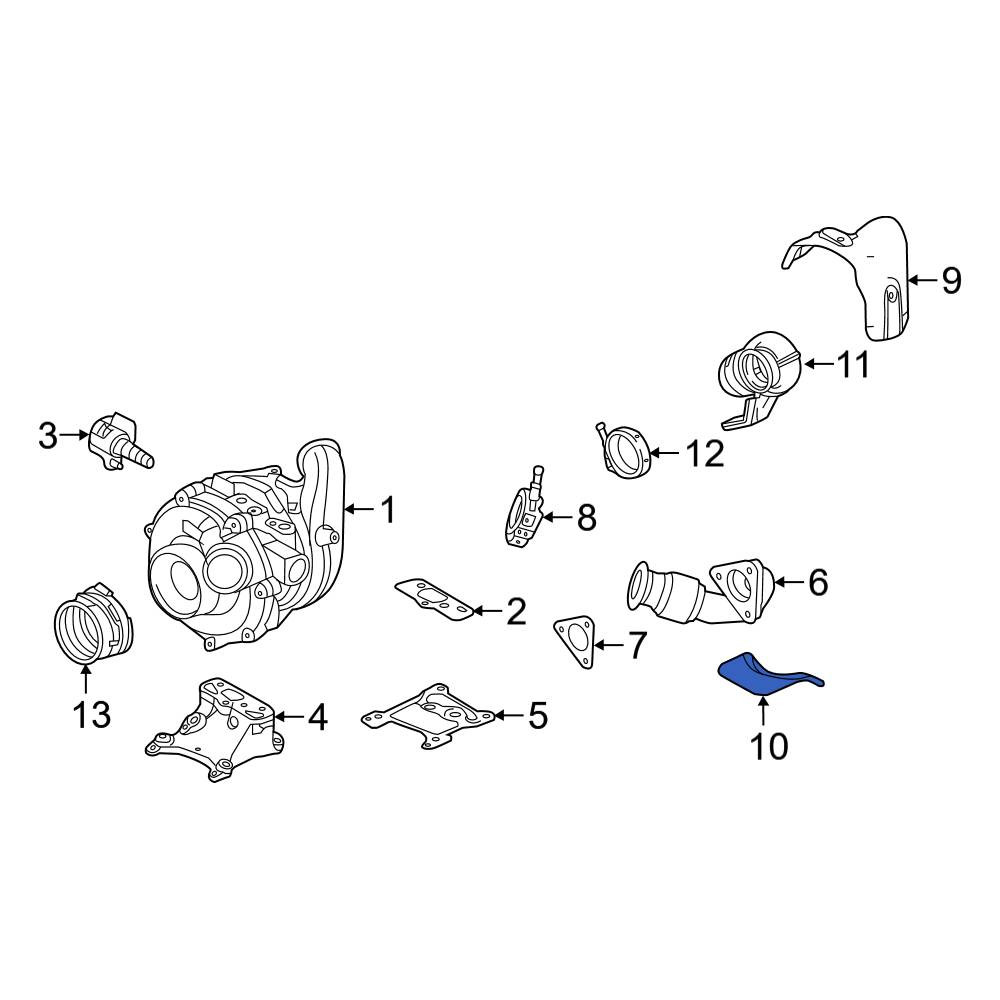 9
11
3
12
1
8
6
2
7
13
4
5
10