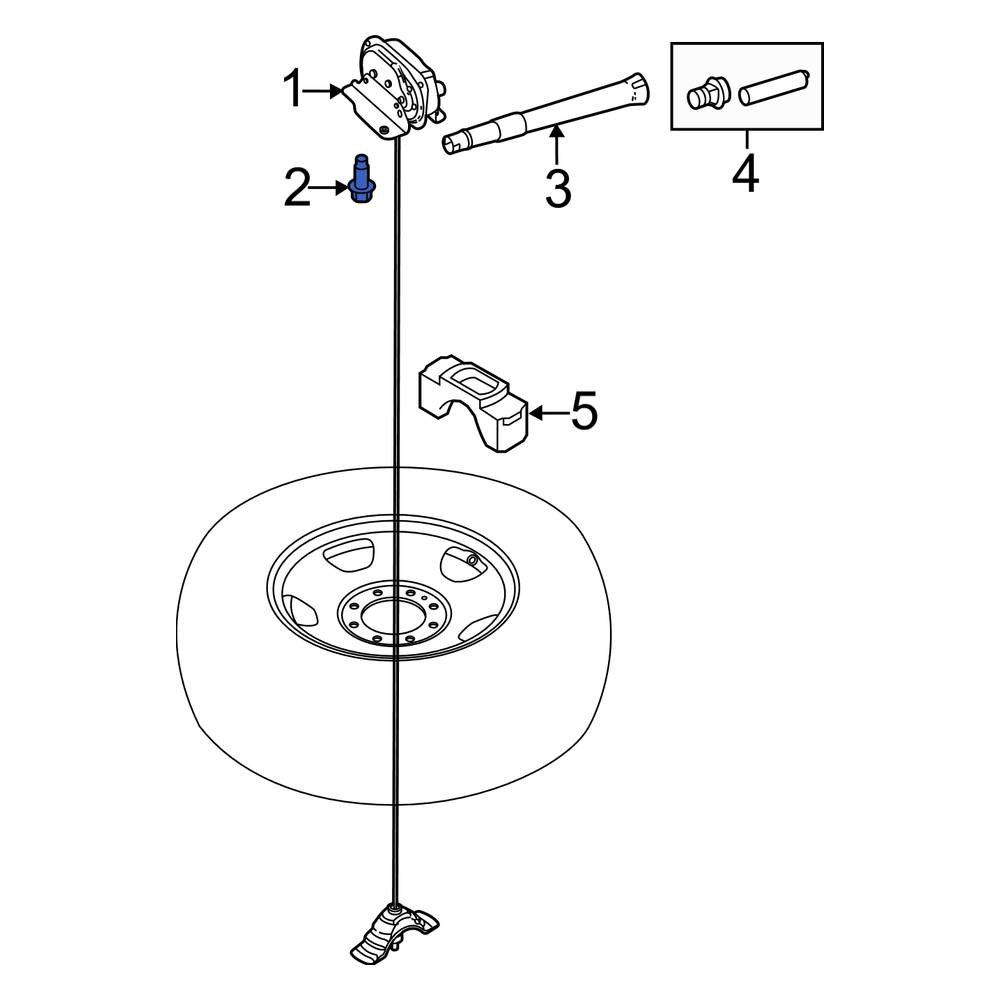 1
2
3
4
5