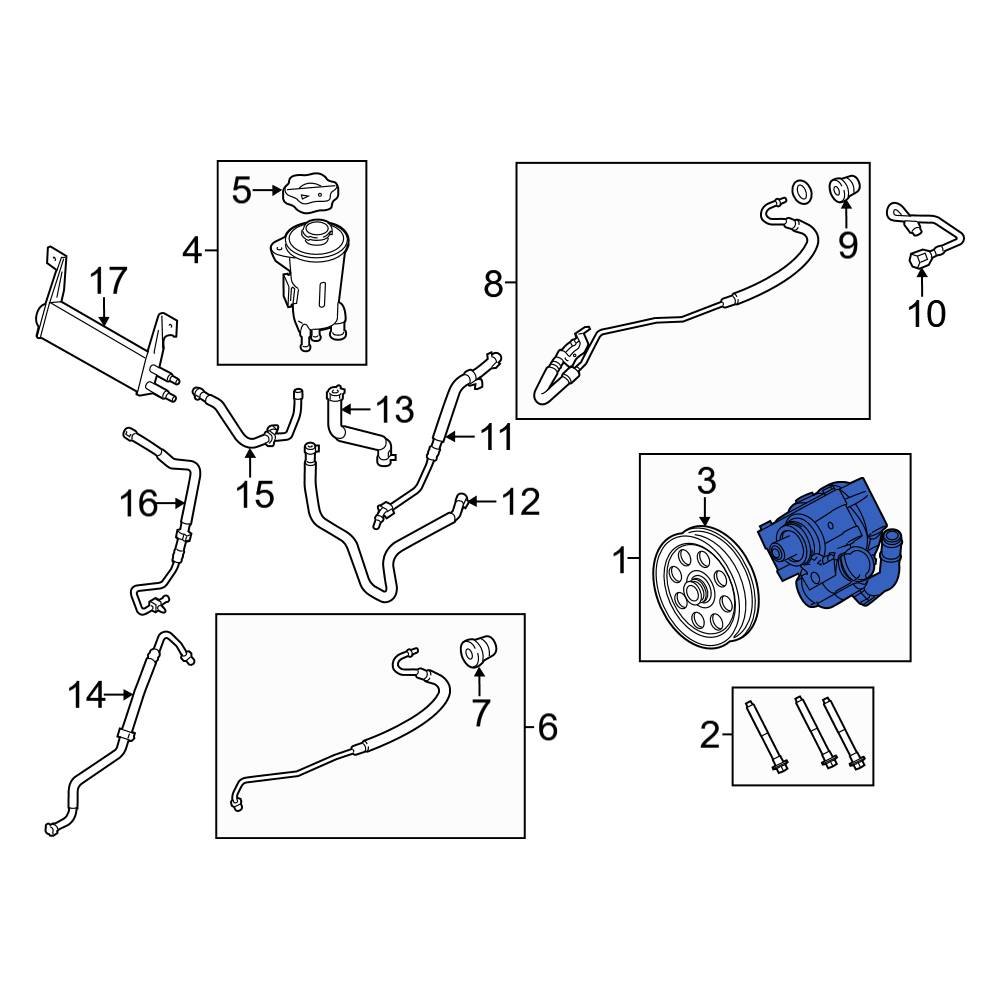 5
4
17
8
9
10
13
11
15
16
12
3
1
14
7
6
2