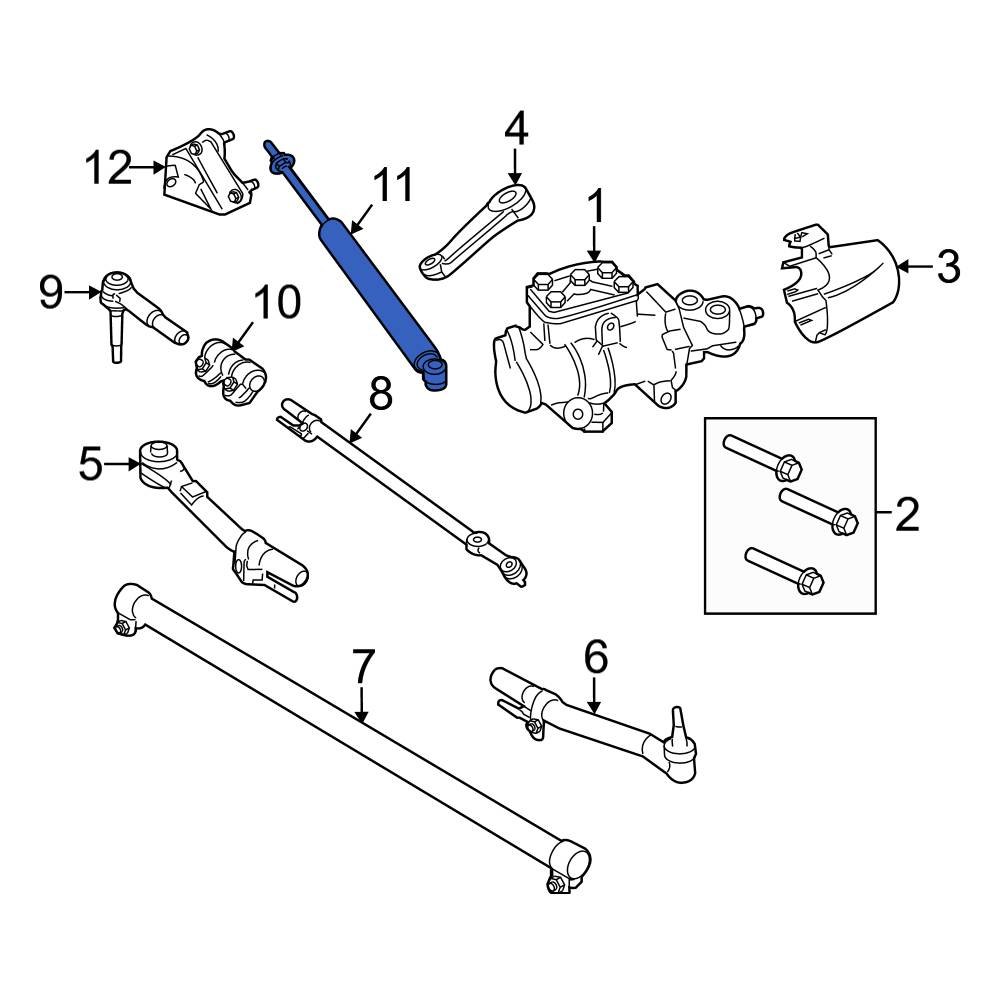 12
11
4
1
3
9
10
8
5
2
7
6