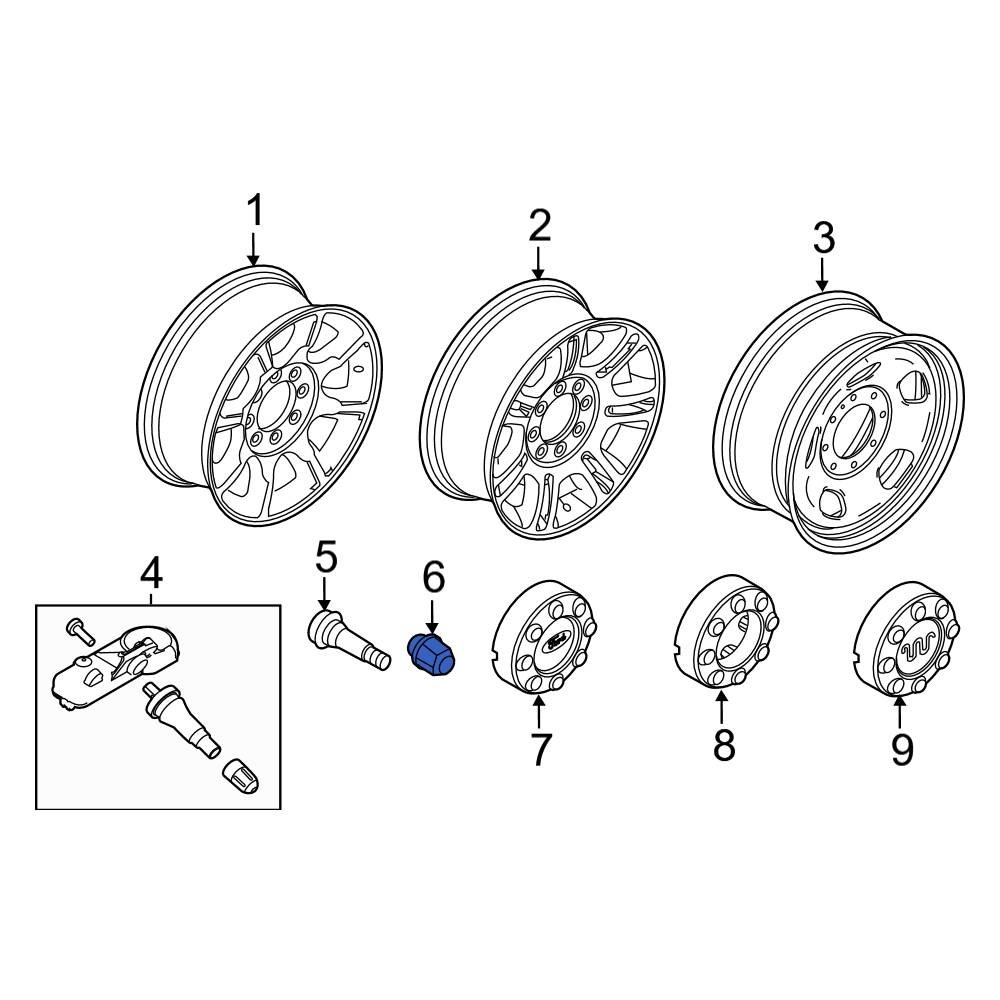 1
2
3
4
5
6
7
8
9