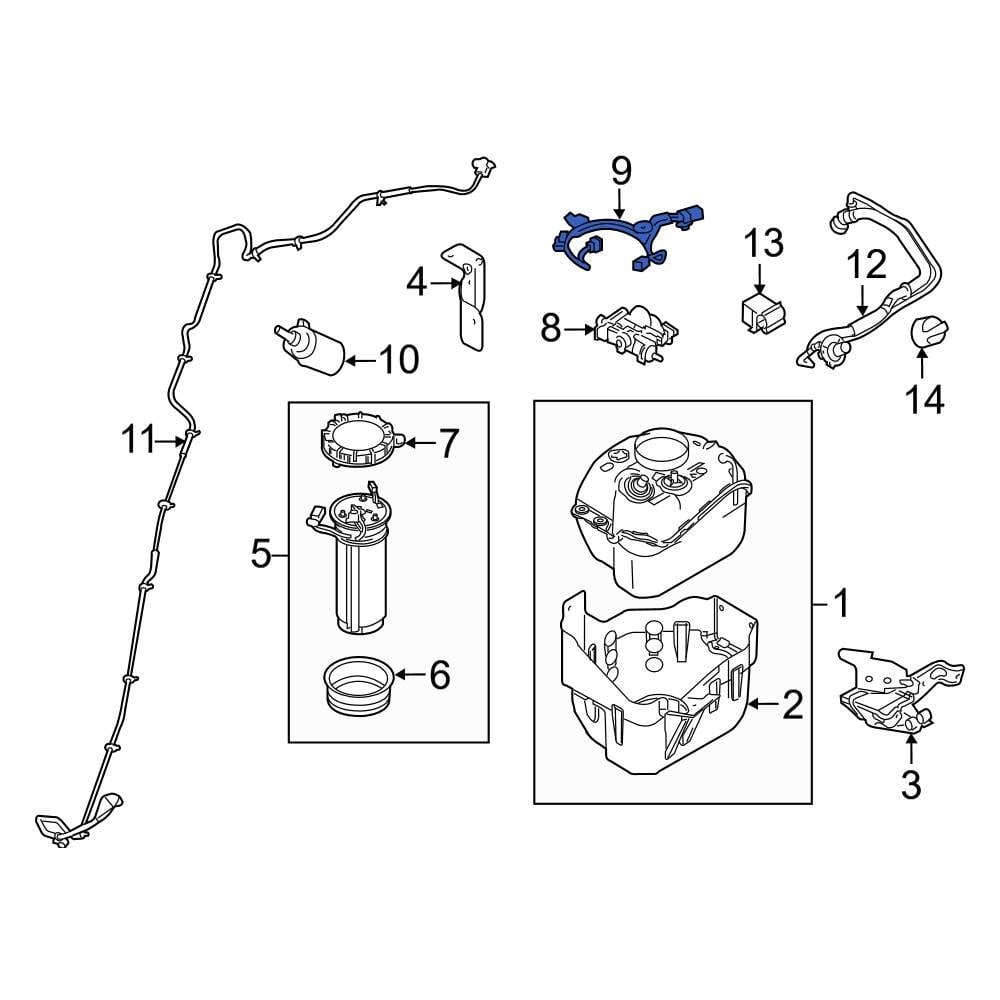 9
13
12
4
8
10
14
11
7
5
1
6
2
3