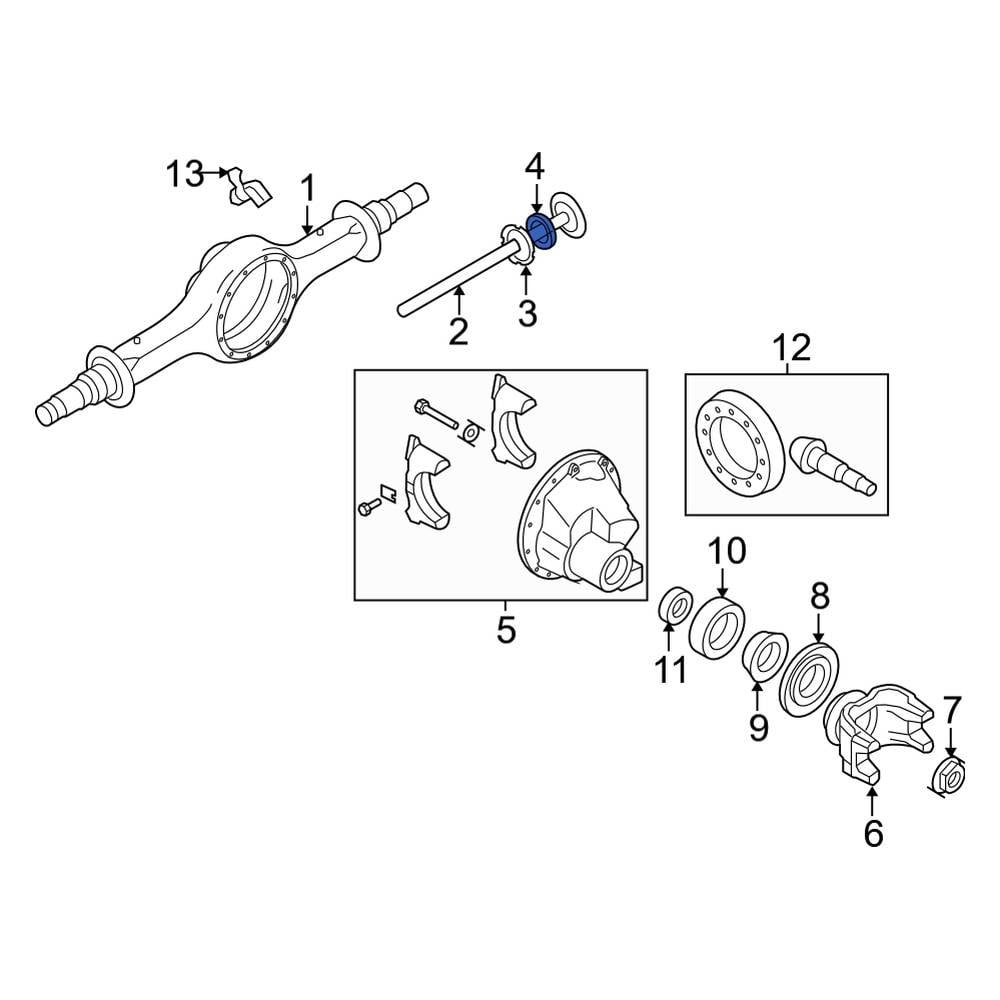 13
1
4
2
3
12
5
10
8
11
9
7
6